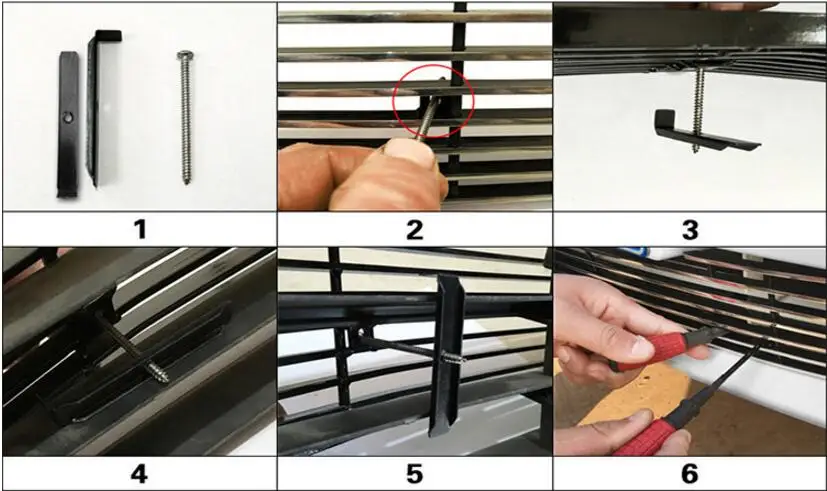 1

2

3

4

5

6