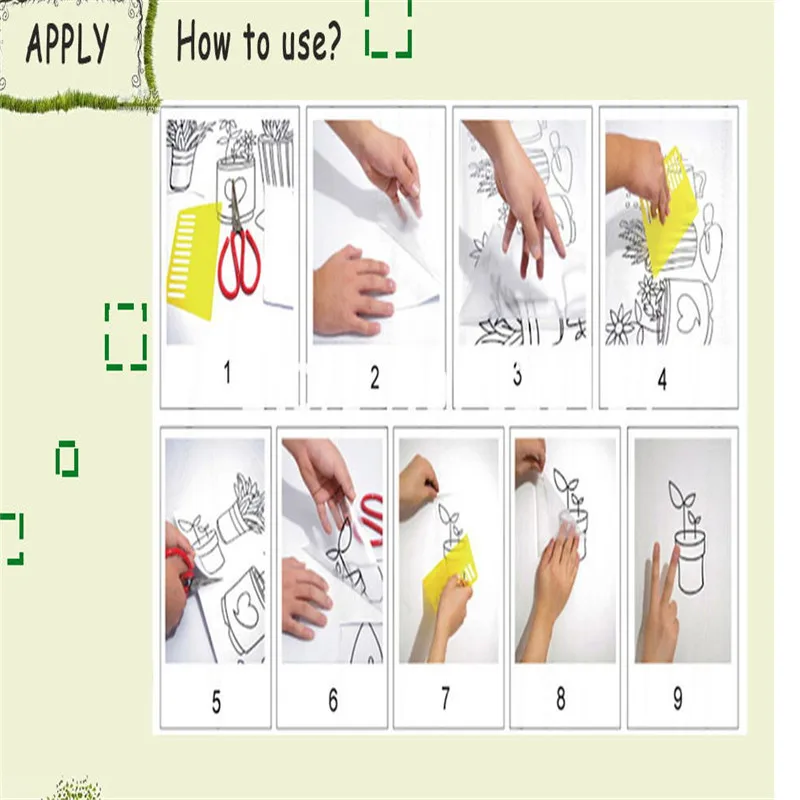 APPLY

How to use?

1

2

3

4

5

6

7

8

9