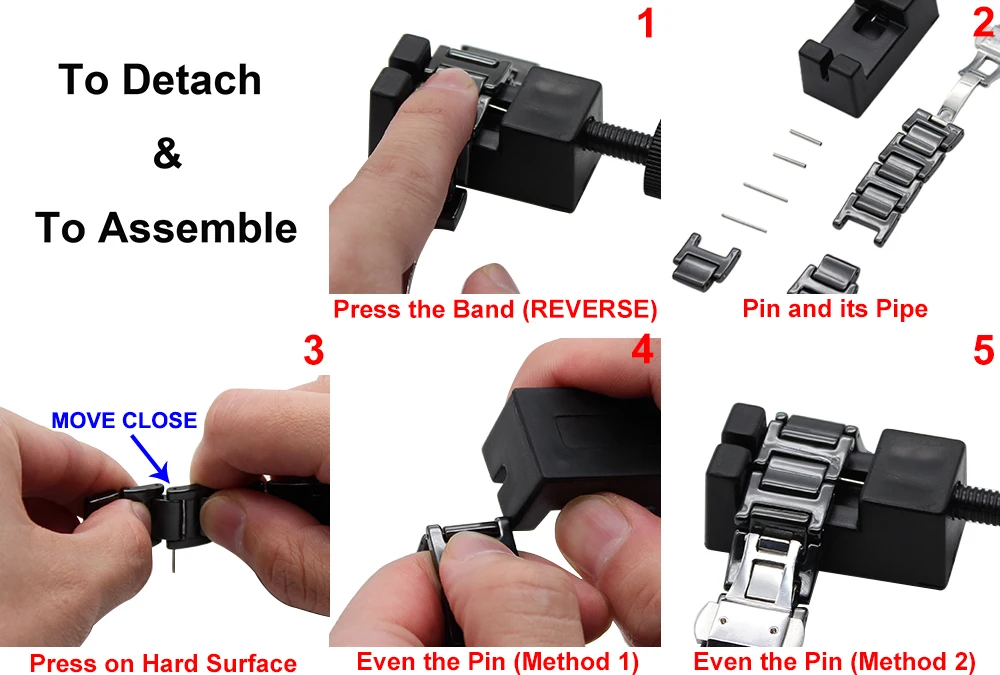 To Detach
&
To Assemble

1
Press the Band (REVERSE)

2
Pin and its Pipe

3
MOVE CLOSE
Press on Hard Surface

4
Even the Pin (Method 1)

5
Even the Pin (Method 2)