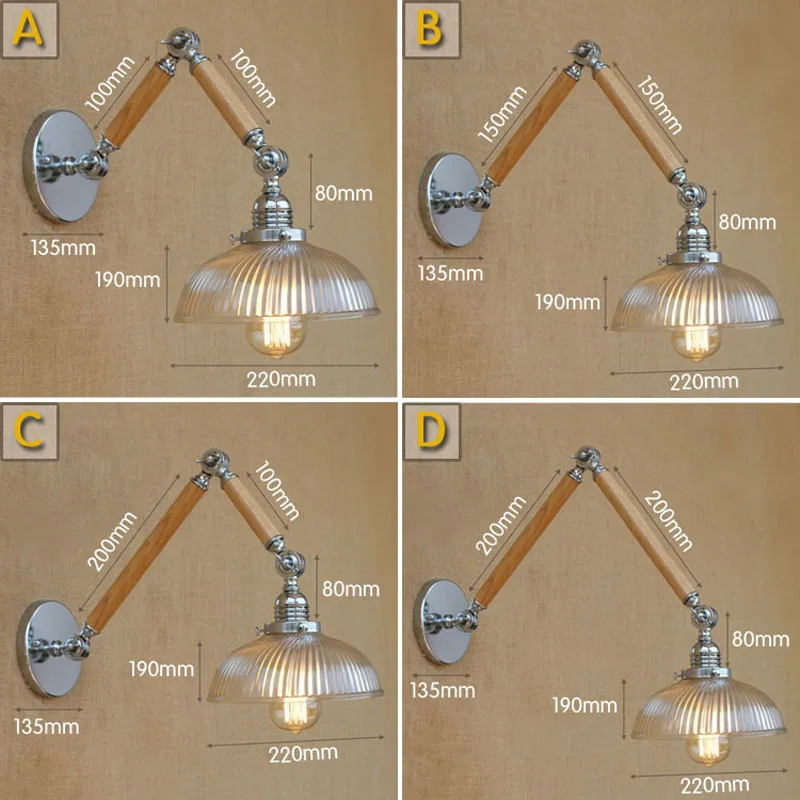 A
100mm
100mm
80mm
135mm
190mm
220mm

B
150mm
150mm
80mm
135mm
190mm
220mm

C
200mm
100mm
80mm
190mm
135mm
220mm

D
200mm
200mm
80mm
135mm
190mm
220mm