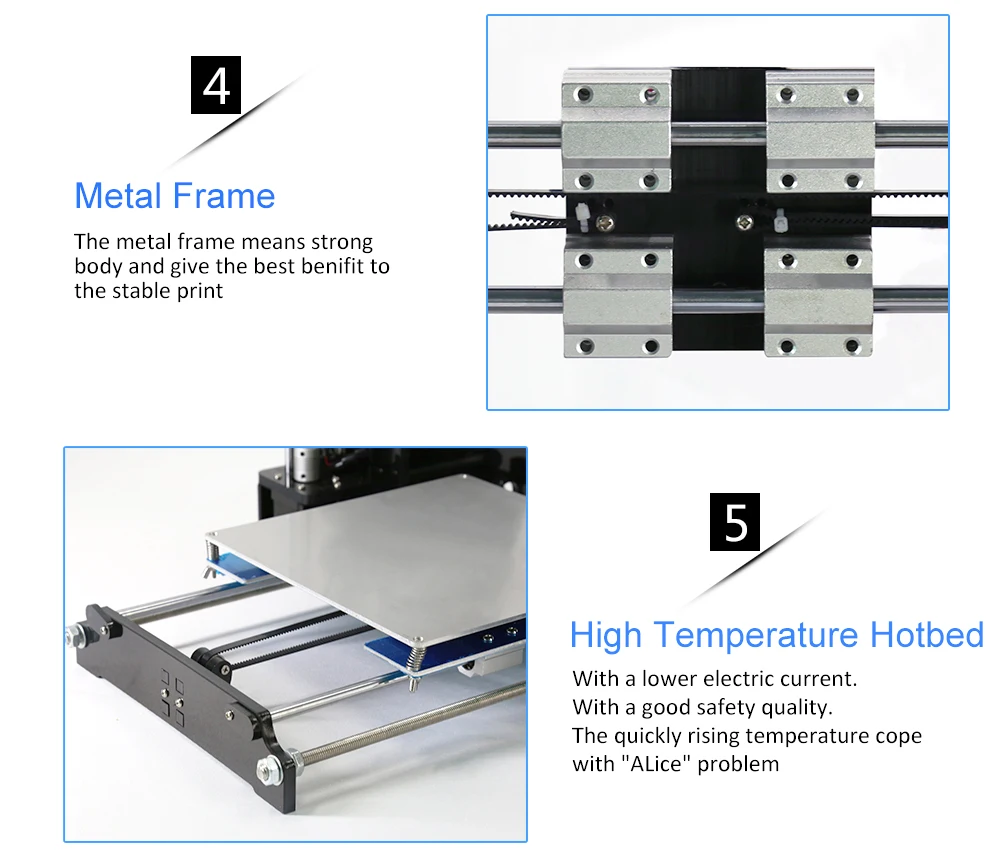 4

Metal Frame

The metal frame means strong body and give the best benifit to the stable print

5

High Temperature Hotbed

With a lower electric current.
With a good safety quality.
The quickly rising temperature cope with "ALice" problem