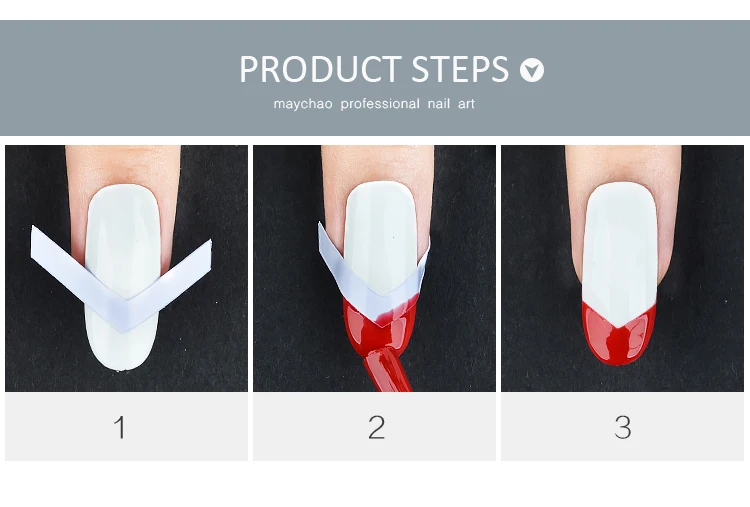 PRODUCT STEPS
maychao professional nail art

1

2

3