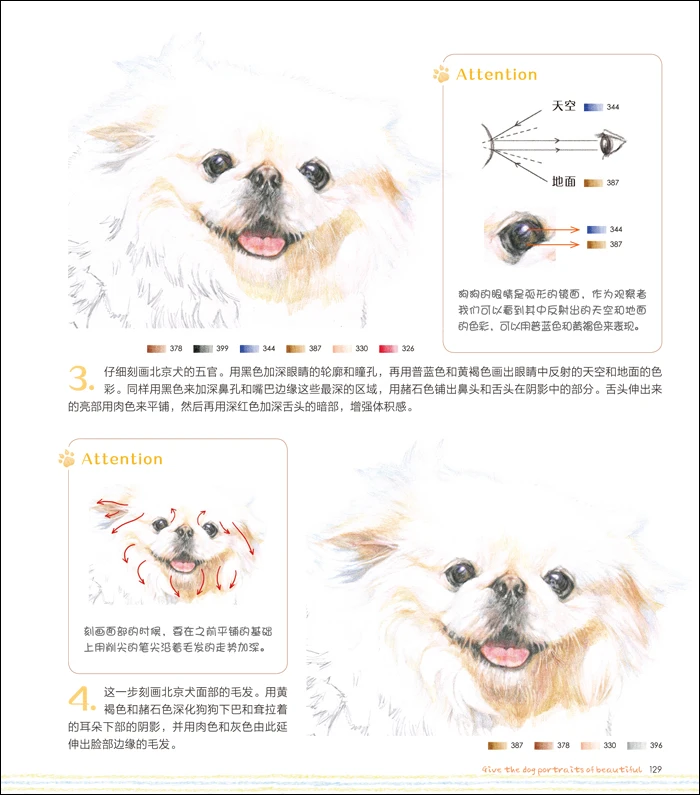 Attention

天空 344

地面 387

344
387

狗狗的眼睛是弧形的镜面，作为观察者我们可以看到其中反射出的天空和地面的色彩，可以用普蓝色和黄褐色来表现。

378 399 344 387 330 326

3. 仔细刻画北京犬的五官。用黑色加深眼睛的轮廓和瞳孔，再用普蓝色和黄褐色画出眼睛中反射的天空和地面的色彩。同样用黑色来加深鼻孔和嘴巴边缘这些最深的区域，用赭石色铺出鼻头和舌头在阴影中的部分。舌头伸出来的亮部用肉色来平铺，然后再用深红色加深舌头的暗部，增强体积感。

Attention

刻画面部的时候，要在之前平铺的基础上用削尖的笔尖沿着毛发的走势加深。

4. 这一步刻画北京犬面部的毛发。用黄褐色和赭石色深化狗狗下巴和耷拉着的耳朵下部的阴影，并用肉色和灰色由此延伸出脸部边缘的毛发。

387 378 330 396

Give the dog portraits of beautiful 129