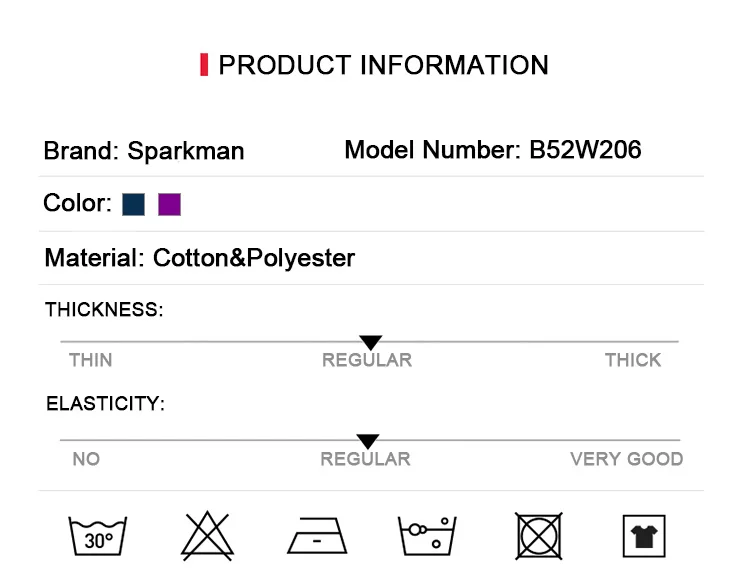 PRODUCT INFORMATION

Brand: Sparkman Model Number: B52W206

Color:

Material: Cotton&Polyester

THICKNESS:

THIN REGULAR THICK

ELASTICITY:

NO REGULAR VERY GOOD

30°