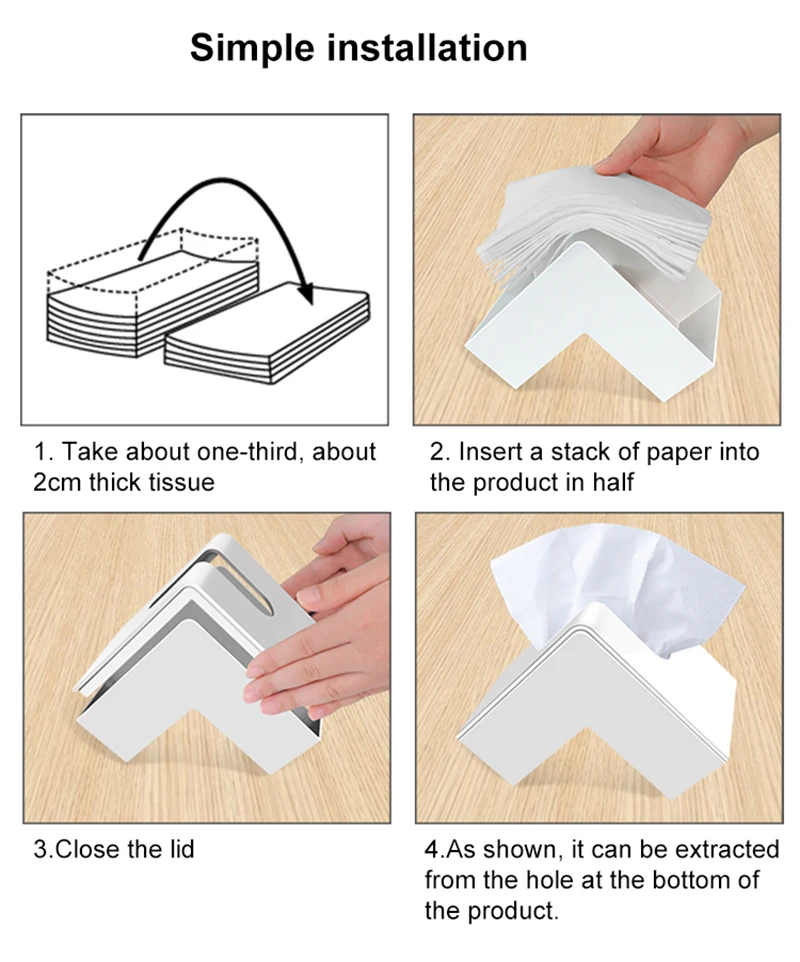 Simple installation

1. Take about one-third, about 2cm thick tissue

2. Insert a stack of paper into the product in half

3.Close the lid

4.As shown, it can be extracted from the hole at the bottom of the product.