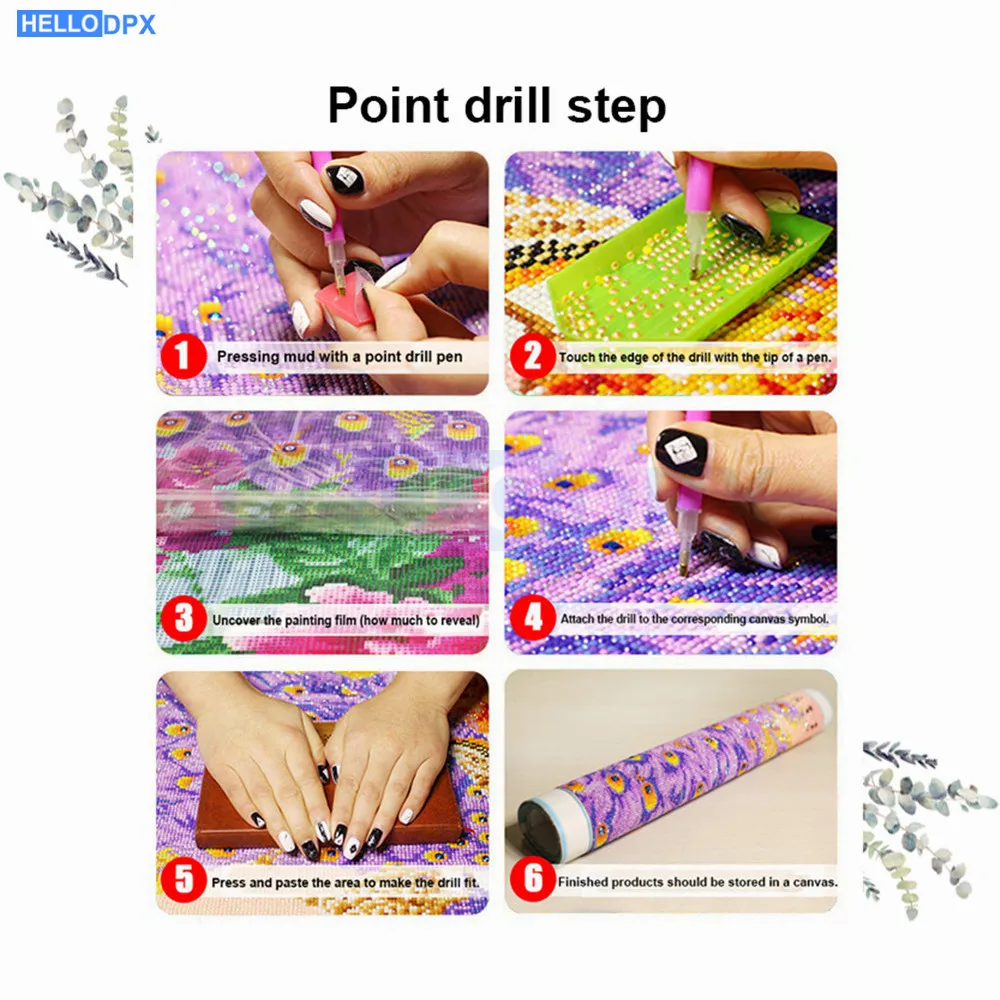 HELLODPX

Point drill step

1 Pressing mud with a point drill pen

2 Touch the edge of the drill with the tip of a pen.

3 Uncover the painting film (how much to reveal)

4 Attach the drill to the corresponding canvas symbol.

5 Press and paste the area to make the drill fit.

6 Finished products should be stored in a canvas.