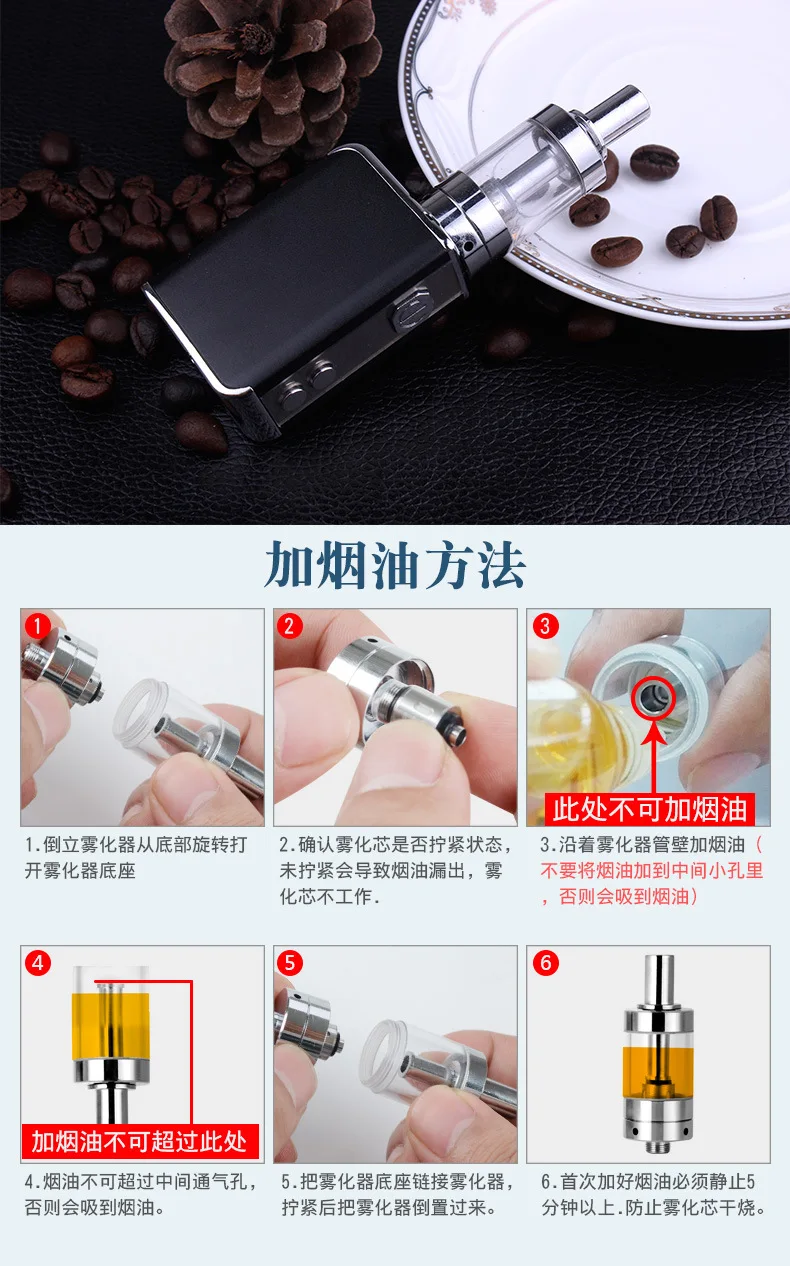 加烟油方法

1

1.倒立雾化器从底部旋转打开雾化器底座

2

2.确认雾化芯是否拧紧状态，未拧紧会导致烟油漏出，雾化芯不工作.

3

此处不可加烟油

3.沿着雾化器管壁加烟油（不要将烟油加到中间小孔里，否则会吸到烟油）

4

加烟油不可超过此处

4.烟油不可超过中间通气孔，否则会吸到烟油。

5

5.把雾化器底座链接雾化器，拧紧后把雾化器倒置过来。

6

6.首次加好烟油必须静止5分钟以上.防止雾化芯干烧。