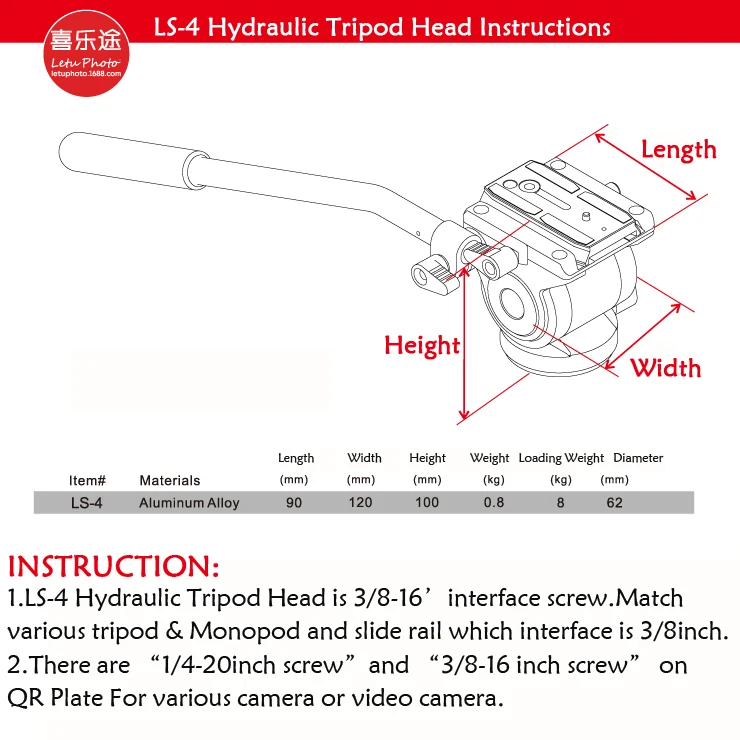 喜乐途
Letu Photo
letuphoto.1688.com

LS-4 Hydraulic Tripod Head Instructions

Length
Height
Width

| Item# | Materials | Length (mm) | Width (mm) | Height (mm) | Weight (kg) | Loading Weight (kg) | Diameter (mm) |
|---|---|---|---|---|---|---|---|
| LS-4 | Aluminum Alloy | 90 | 120 | 100 | 0.8 | 8 | 62 |

INSTRUCTION:
1.LS-4 Hydraulic Tripod Head is 3/8-16’ interface screw.Match various tripod & Monopod and slide rail which interface is 3/8inch.
2.There are “1/4-20inch screw” and “3/8-16 inch screw” on QR Plate For various camera or video camera.