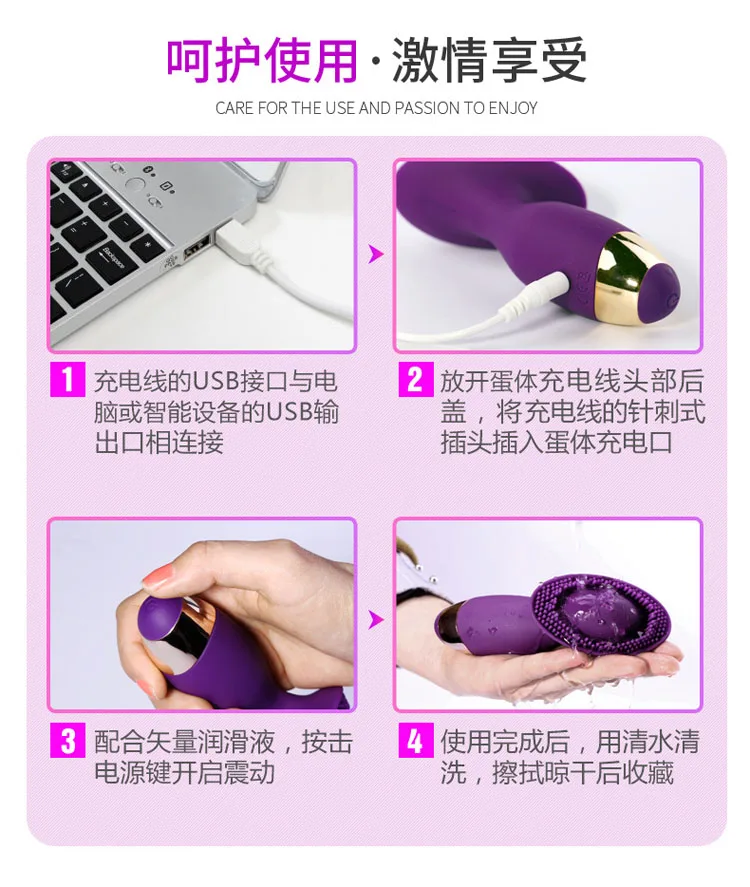 呵护使用·激情享受

CARE FOR THE USE AND PASSION TO ENJOY

Backspace

1 充电线的USB接口与电脑或智能设备的USB输出口相连接

2 放开蛋体充电线头部后盖，将充电线的针刺式插头插入蛋体充电口

3 配合矢量润滑液，按击电源键开启震动

4 使用完成后，用清水清洗，擦拭晾干后收藏