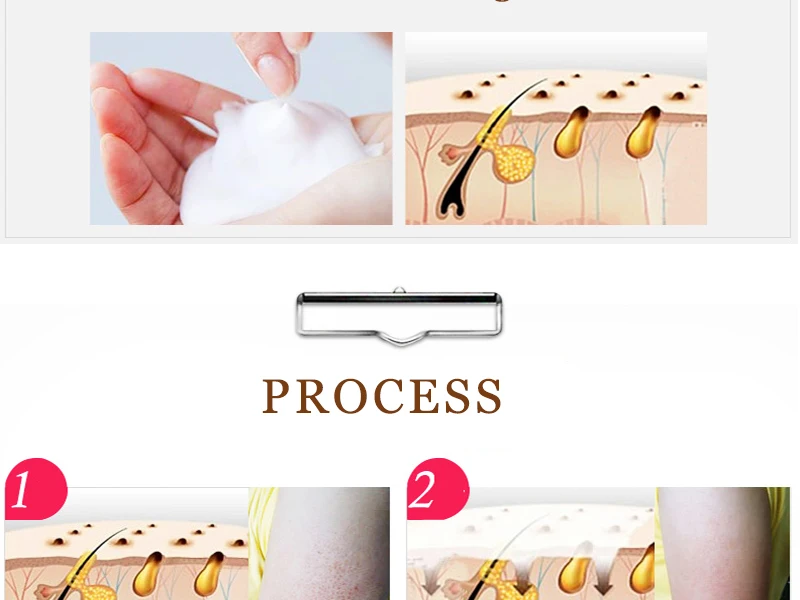 PROCESS

1

2