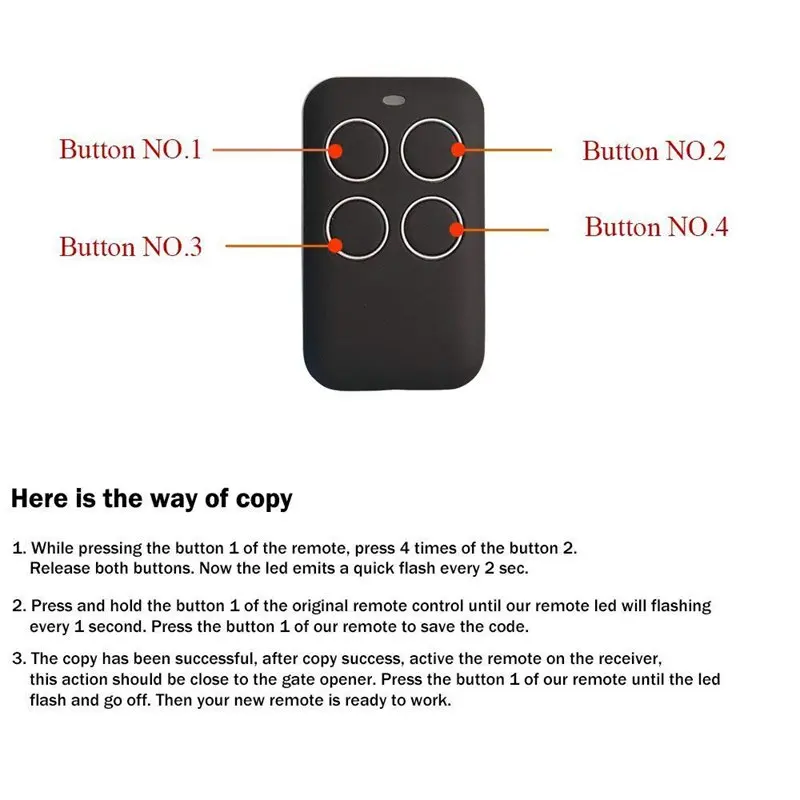 Button NO.1

Button NO.2

Button NO.3

Button NO.4

Here is the way of copy

1. While pressing the button 1 of the remote, press 4 times of the button 2. Release both buttons. Now the led emits a quick flash every 2 sec.

2. Press and hold the button 1 of the original remote control until our remote led will flashing every 1 second. Press the button 1 of our remote to save the code.

3. The copy has been successful, after copy success, active the remote on the receiver, this action should be close to the gate opener. Press the button 1 of our remote until the led flash and go off. Then your new remote is ready to work.