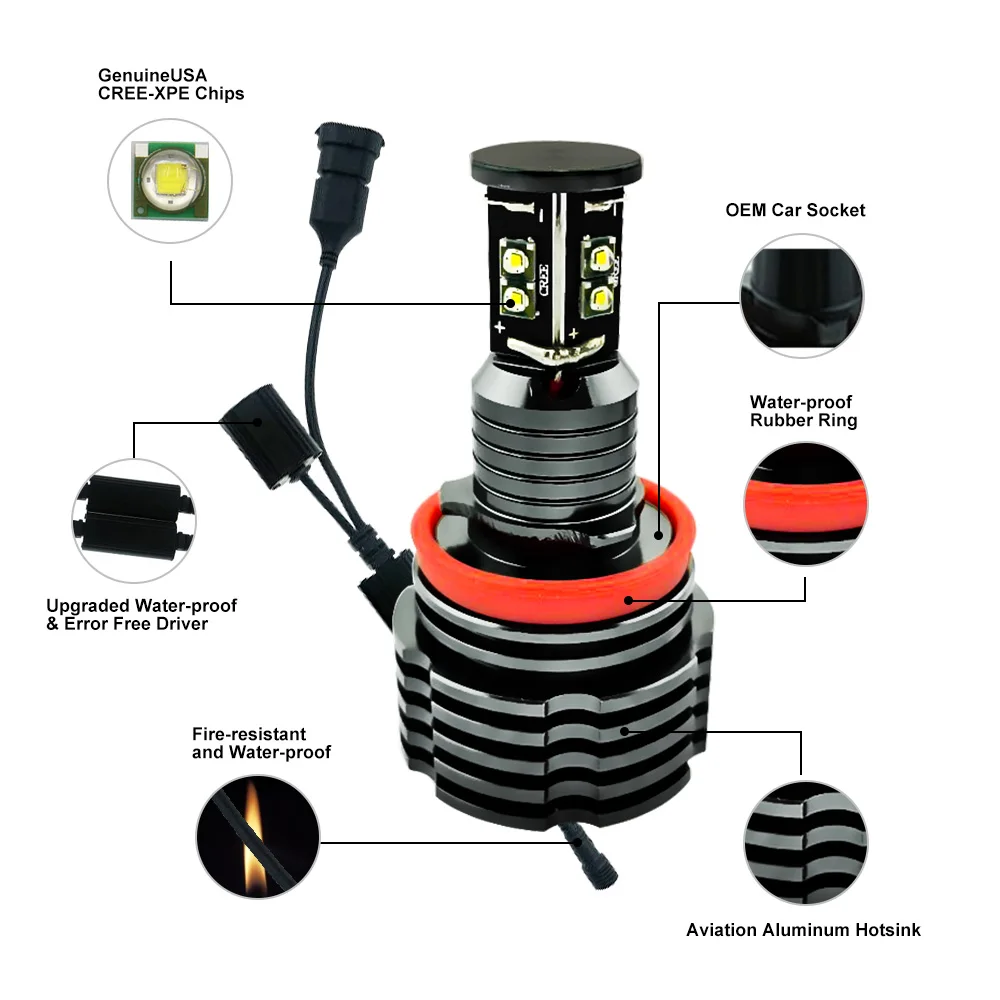 GenuineUSA
CREE-XPE Chips

OEM Car Socket

CREE

CREE

Water-proof
Rubber Ring

Upgraded Water-proof
& Error Free Driver

Fire-resistant
and Water-proof

Aviation Aluminum Hotsink