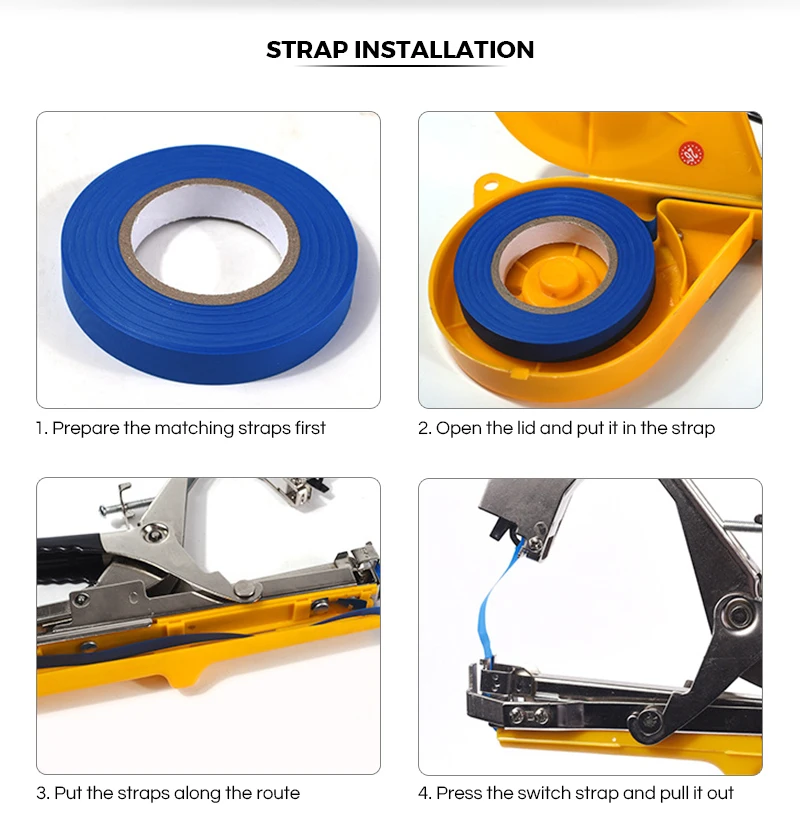 STRAP INSTALLATION

1. Prepare the matching straps first

2. Open the lid and put it in the strap

3. Put the straps along the route

4. Press the switch strap and pull it out