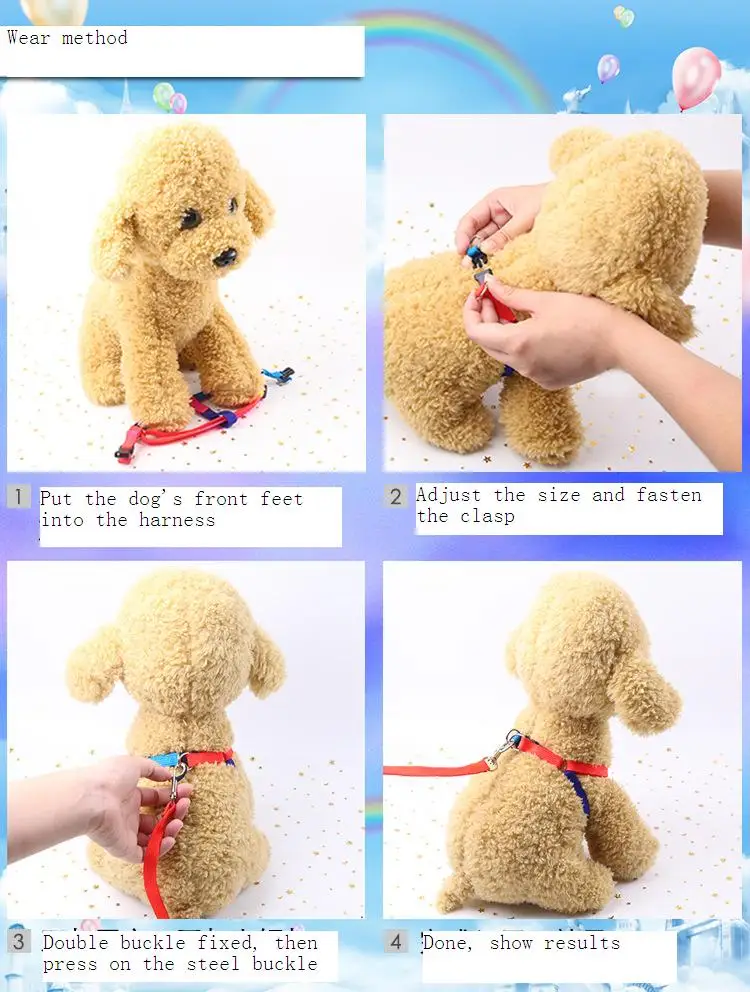 Wear method

1 Put the dog's front feet into the harness

2 Adjust the size and fasten the clasp

3 Double buckle fixed, then press on the steel buckle

4 Done, show results