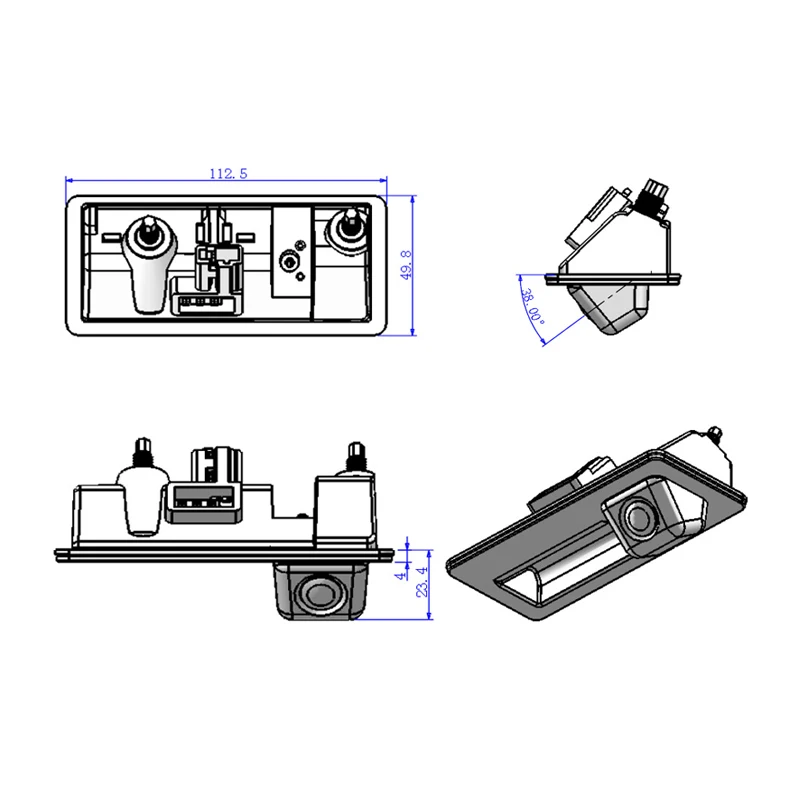 112.5

49.8

38.00°

4

23.4