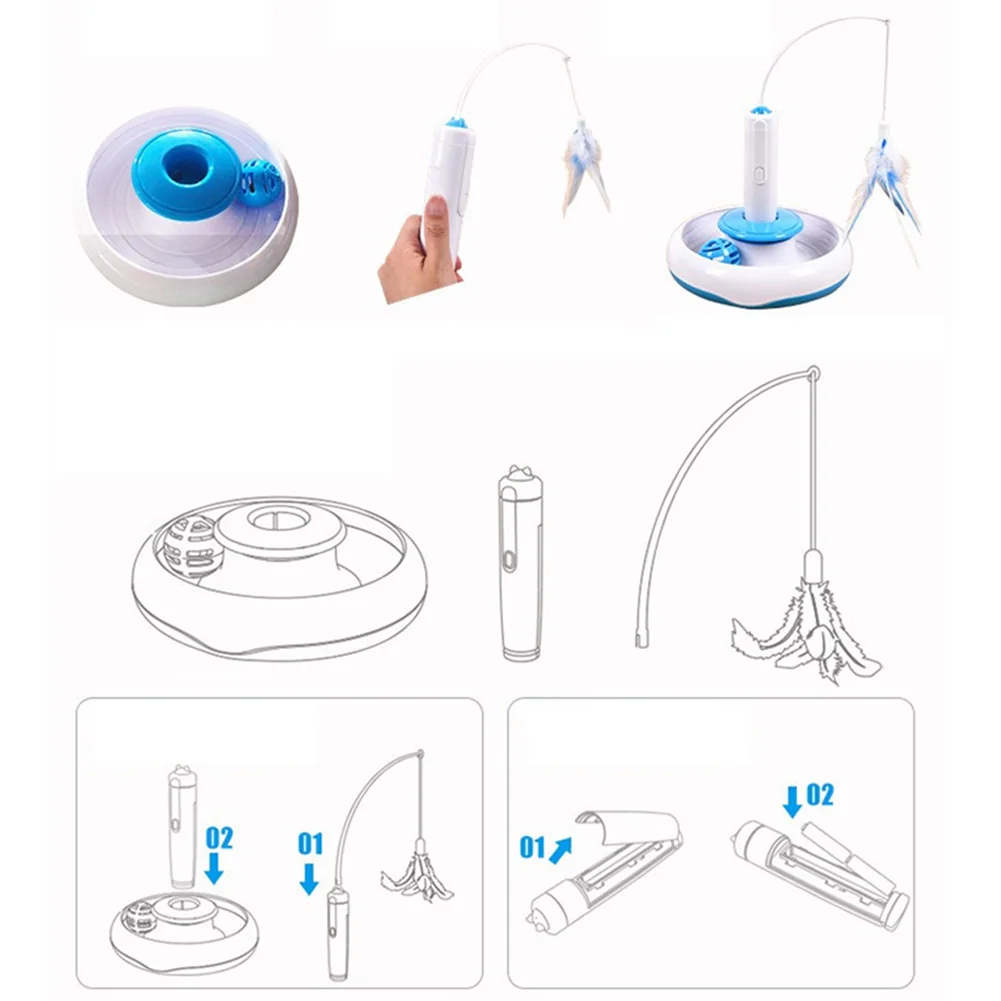 02

01

01

02