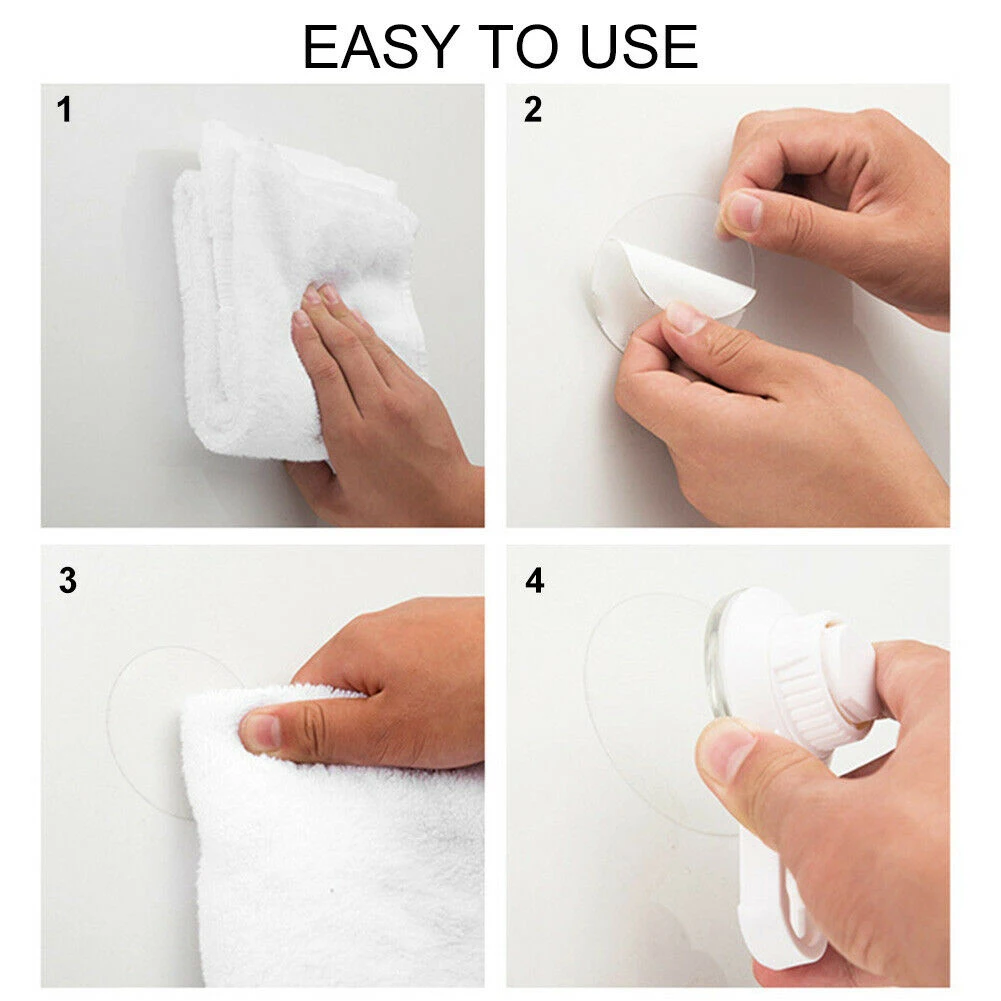 EASY TO USE

1

2

3

4