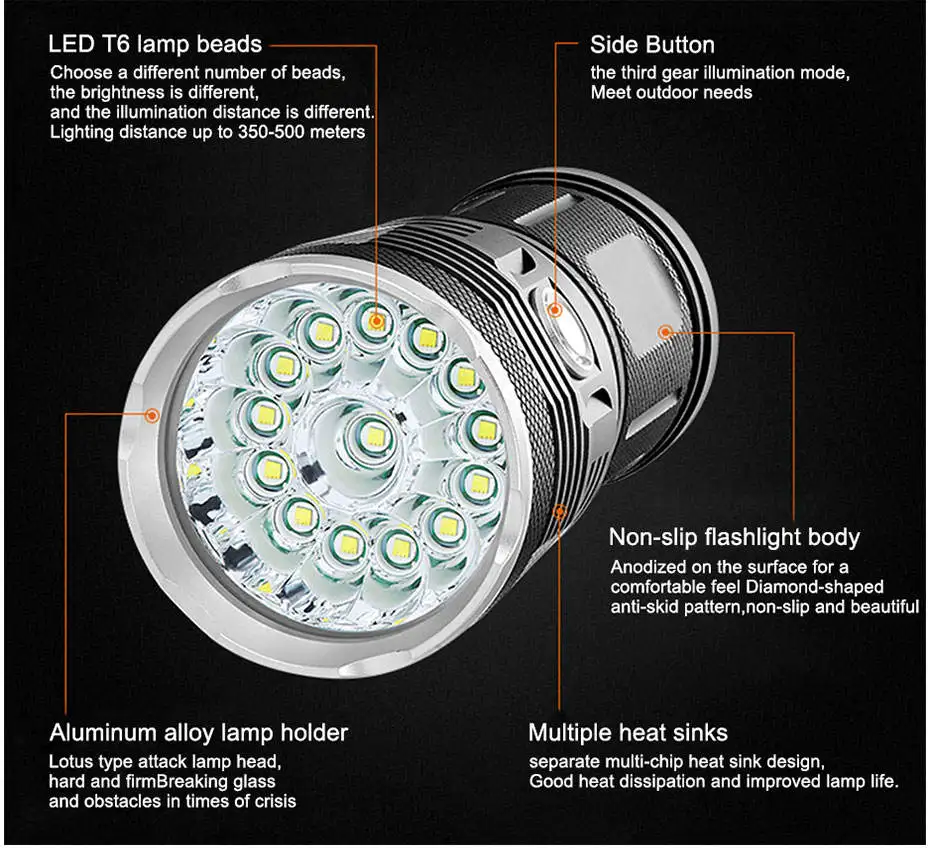 LED T6 lamp beads
Choose a different number of beads, the brightness is different, and the illumination distance is different. Lighting distance up to 350-500 meters

Side Button
the third gear illumination mode, Meet outdoor needs

Non-slip flashlight body
Anodized on the surface for a comfortable feel Diamond-shaped anti-skid pattern,non-slip and beautiful

Aluminum alloy lamp holder
Lotus type attack lamp head, hard and firmBreaking glass and obstacles in times of crisis

Multiple heat sinks
separate multi-chip heat sink design, Good heat dissipation and improved lamp life.