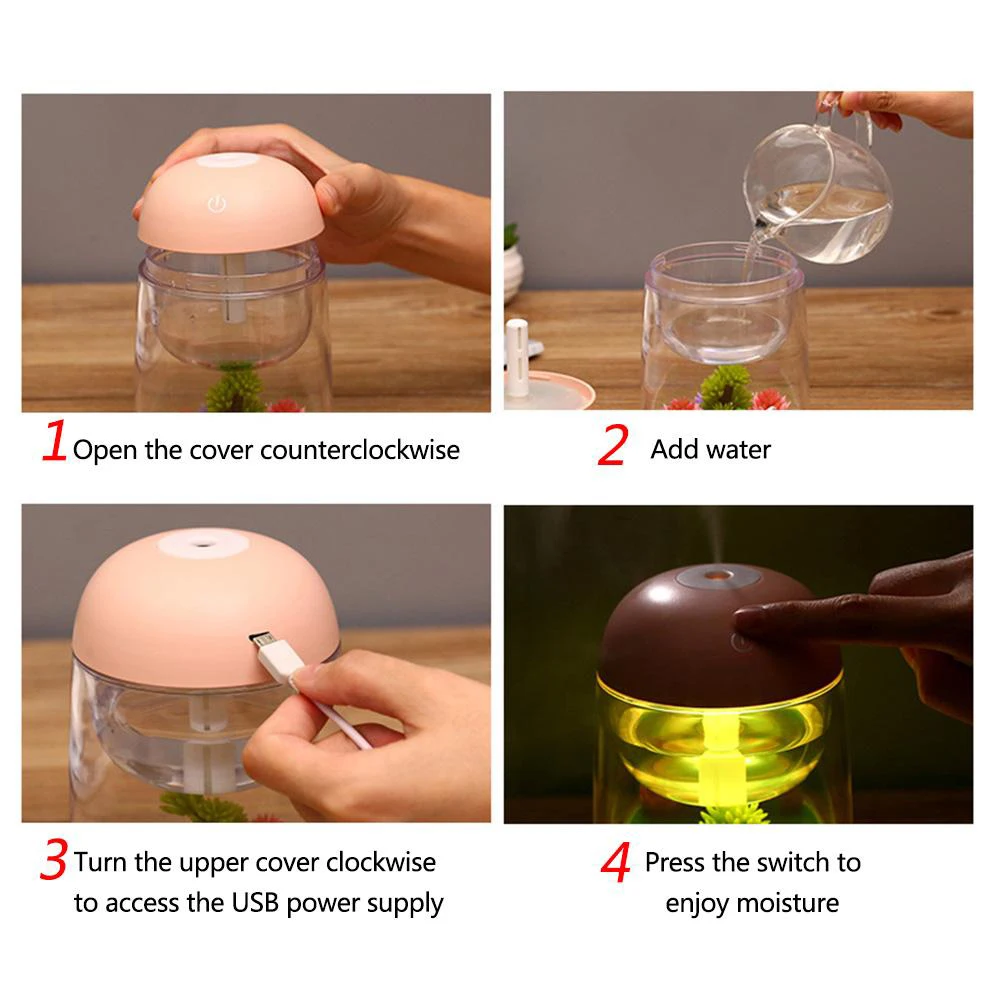 1 Open the cover counterclockwise

2 Add water

3 Turn the upper cover clockwise to access the USB power supply

4 Press the switch to enjoy moisture