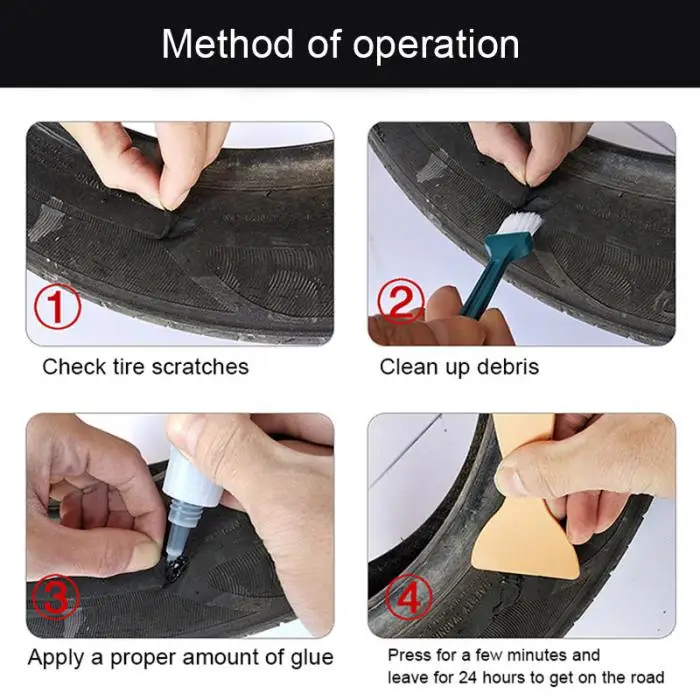 Method of operation

①

Check tire scratches

②

Clean up debris

③

Apply a proper amount of glue

④

Press for a few minutes and leave for 24 hours to get on the road