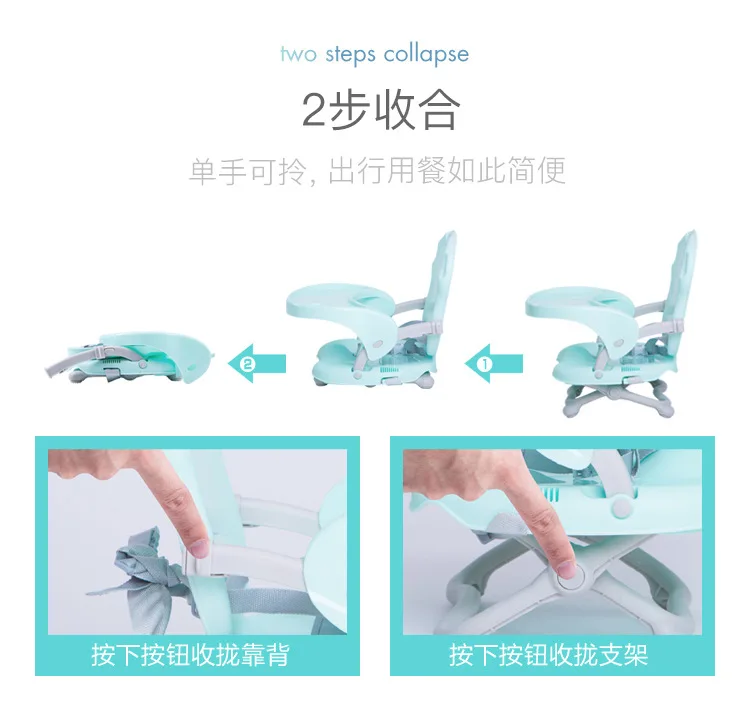 two steps collapse

2步收合

单手可拎, 出行用餐如此简便

2

1

按下按钮收拢靠背

按下按钮收拢支架