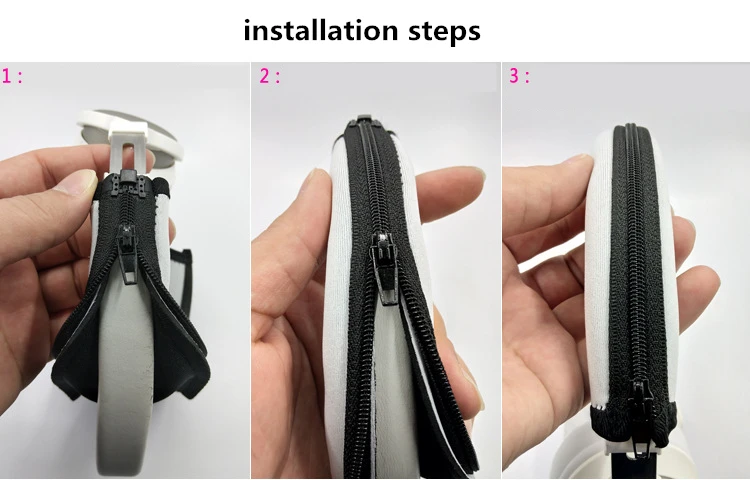 installation steps

1 :

2 :

3 :