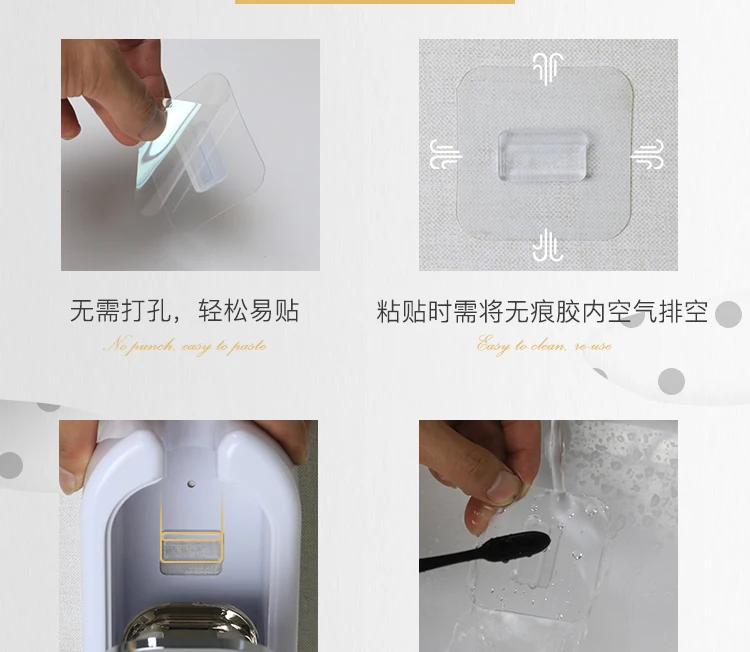 无需打孔，轻松易贴

No punch, easy to paste

粘贴时需将无痕胶内空气排空

Easy to clean, re-use