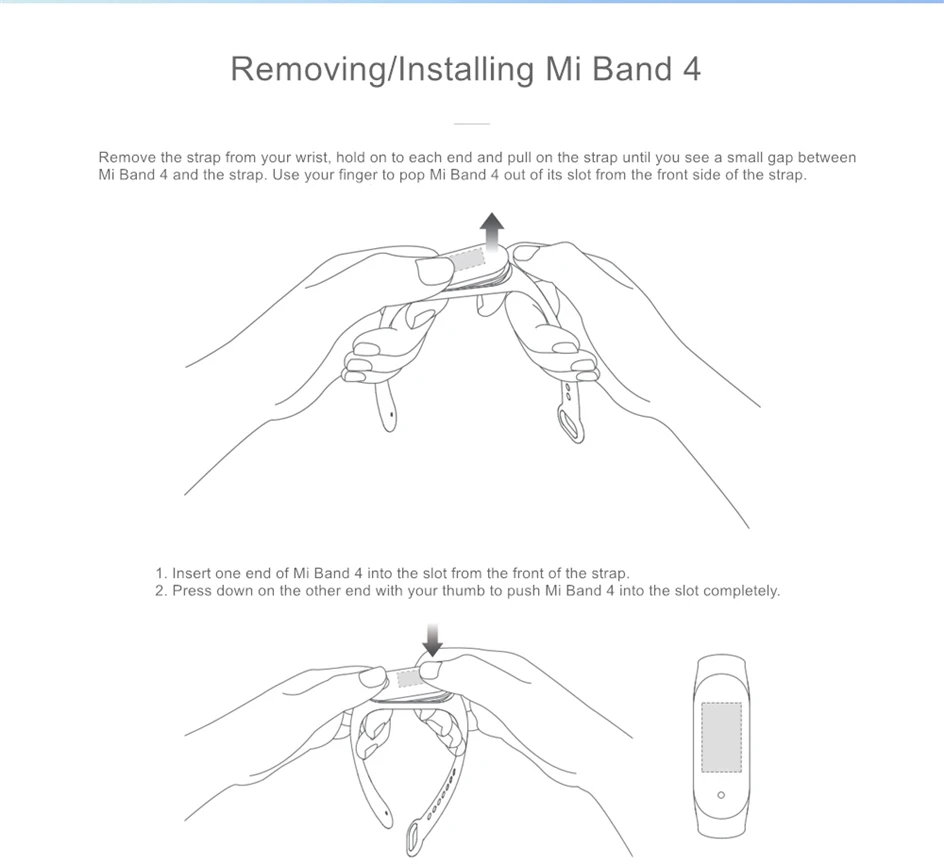 Removing/Installing Mi Band 4

Remove the strap from your wrist, hold on to each end and pull on the strap until you see a small gap between Mi Band 4 and the strap. Use your finger to pop Mi Band 4 out of its slot from the front side of the strap.

1. Insert one end of Mi Band 4 into the slot from the front of the strap.
2. Press down on the other end with your thumb to push Mi Band 4 into the slot completely.