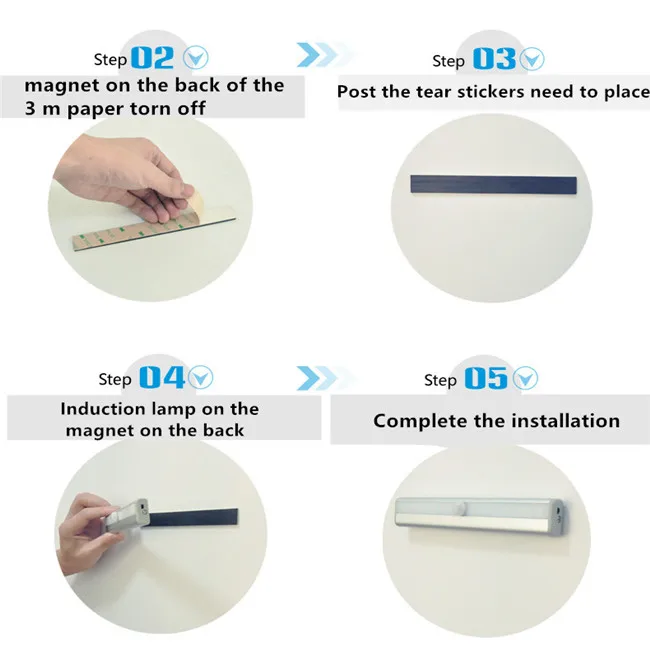 Step 02

magnet on the back of the 3 m paper torn off

Step 03

Post the tear stickers need to place

Step 04

Induction lamp on the magnet on the back

Step 05

Complete the installation