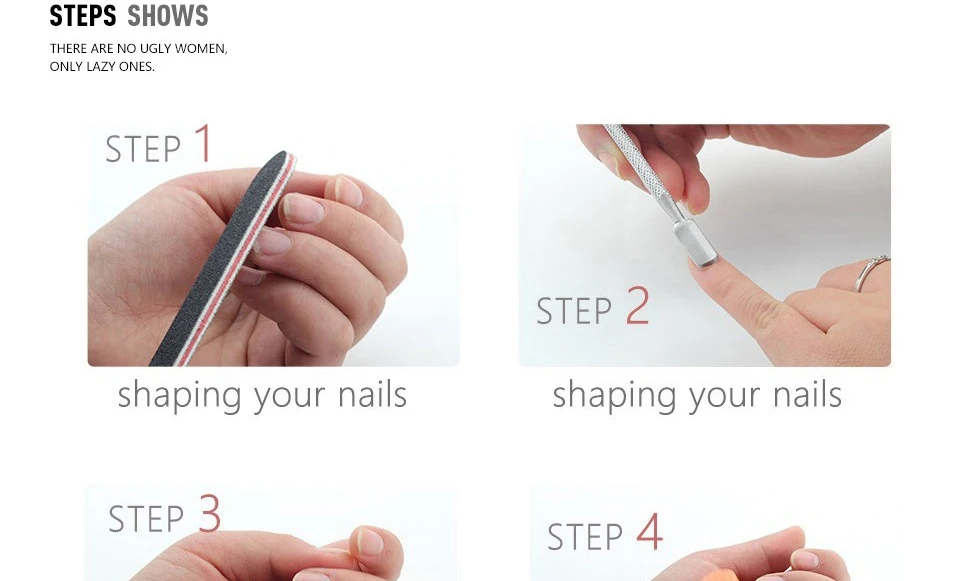 STEPS SHOWS

THERE ARE NO UGLY WOMEN, ONLY LAZY ONES.

STEP 1

shaping your nails

STEP 2

shaping your nails

STEP 3

STEP 4