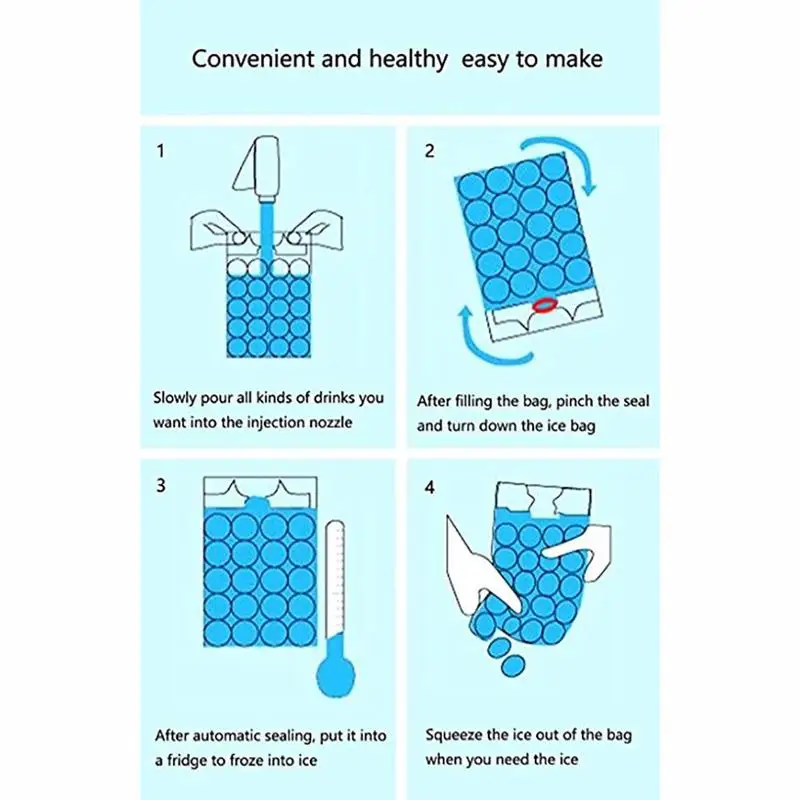 Convenient and healthy easy to make

1

Slowly pour all kinds of drinks you want into the injection nozzle

2

After filling the bag, pinch the seal and turn down the ice bag

3

After automatic sealing, put it into a fridge to froze into ice

4

Squeeze the ice out of the bag when you need the ice