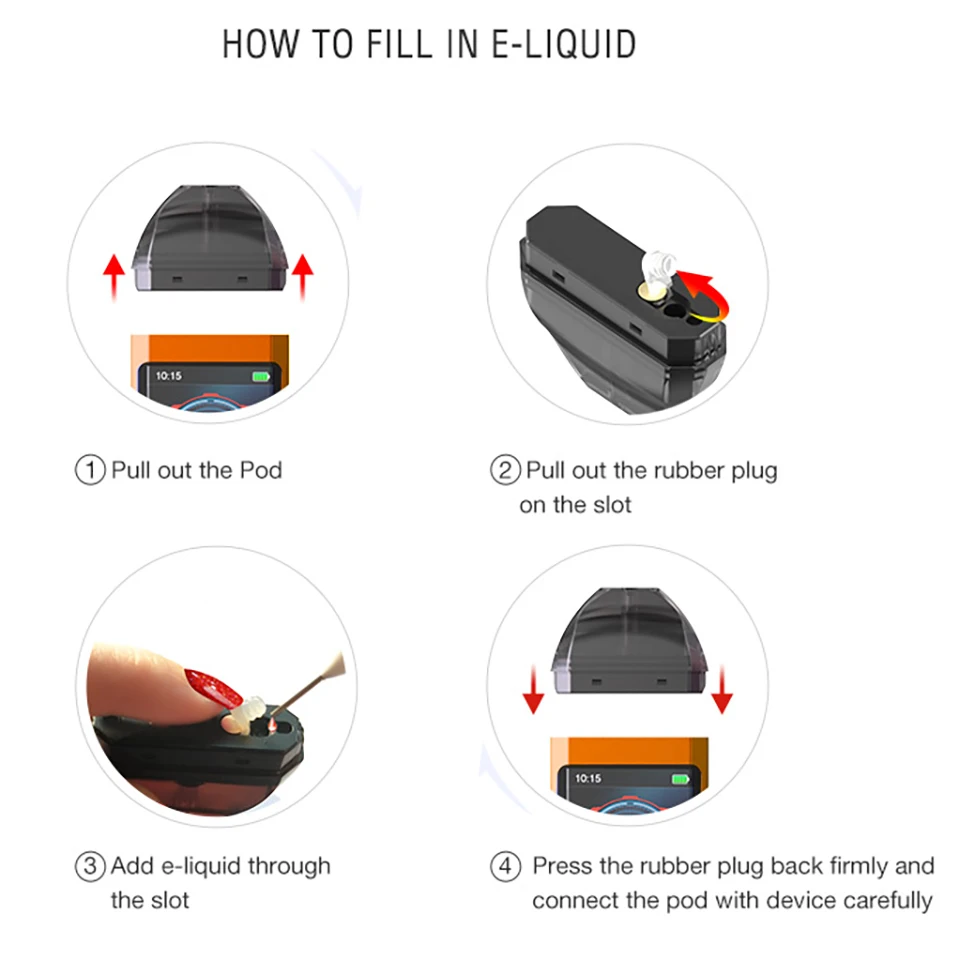 HOW TO FILL IN E-LIQUID

10:15

① Pull out the Pod

② Pull out the rubber plug on the slot

③ Add e-liquid through the slot

10:15

④ Press the rubber plug back firmly and connect the pod with device carefully