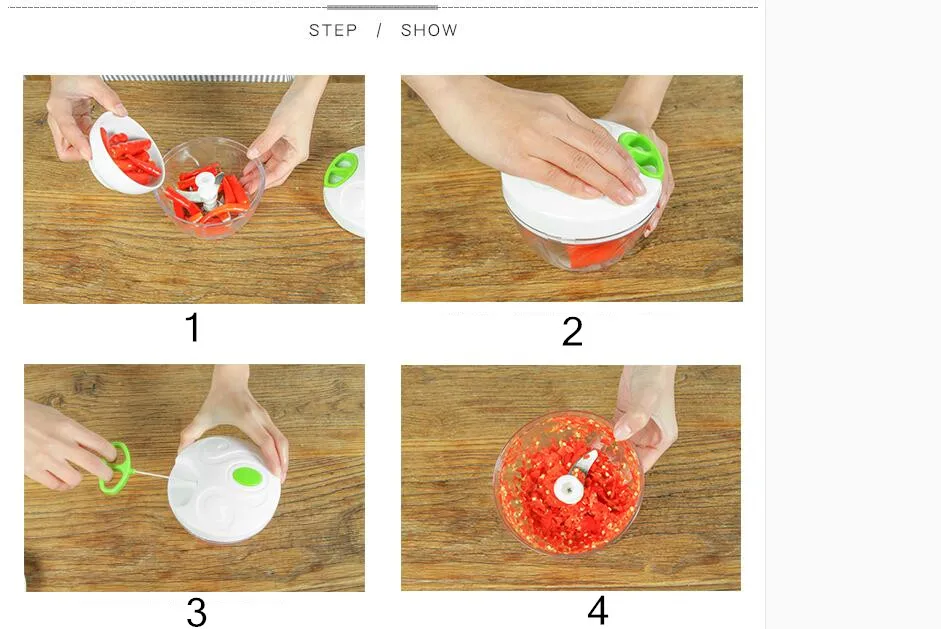 STEP / SHOW

1

2

3

4