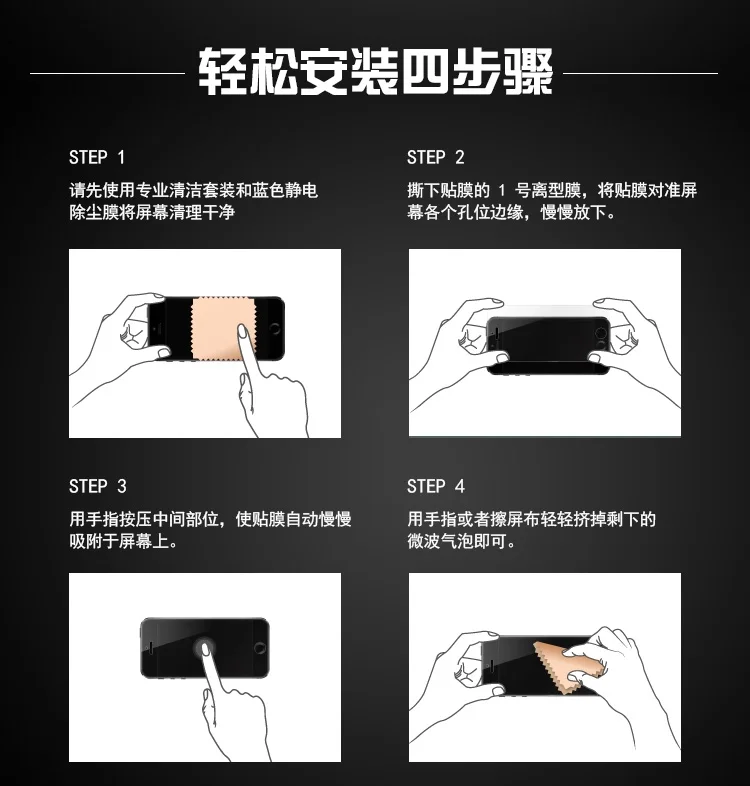 轻松安装四步骤

STEP 1

请先使用专业清洁套装和蓝色静电除尘膜将屏幕清理干净

STEP 2

撕下贴膜的 1 号离型膜，将贴膜对准屏幕各个孔位边缘，慢慢放下。

STEP 3

用手指按压中间部位，使贴膜自动慢慢吸附于屏幕上。

STEP 4

用手指或者擦屏布轻轻挤掉剩下的微波气泡即可。