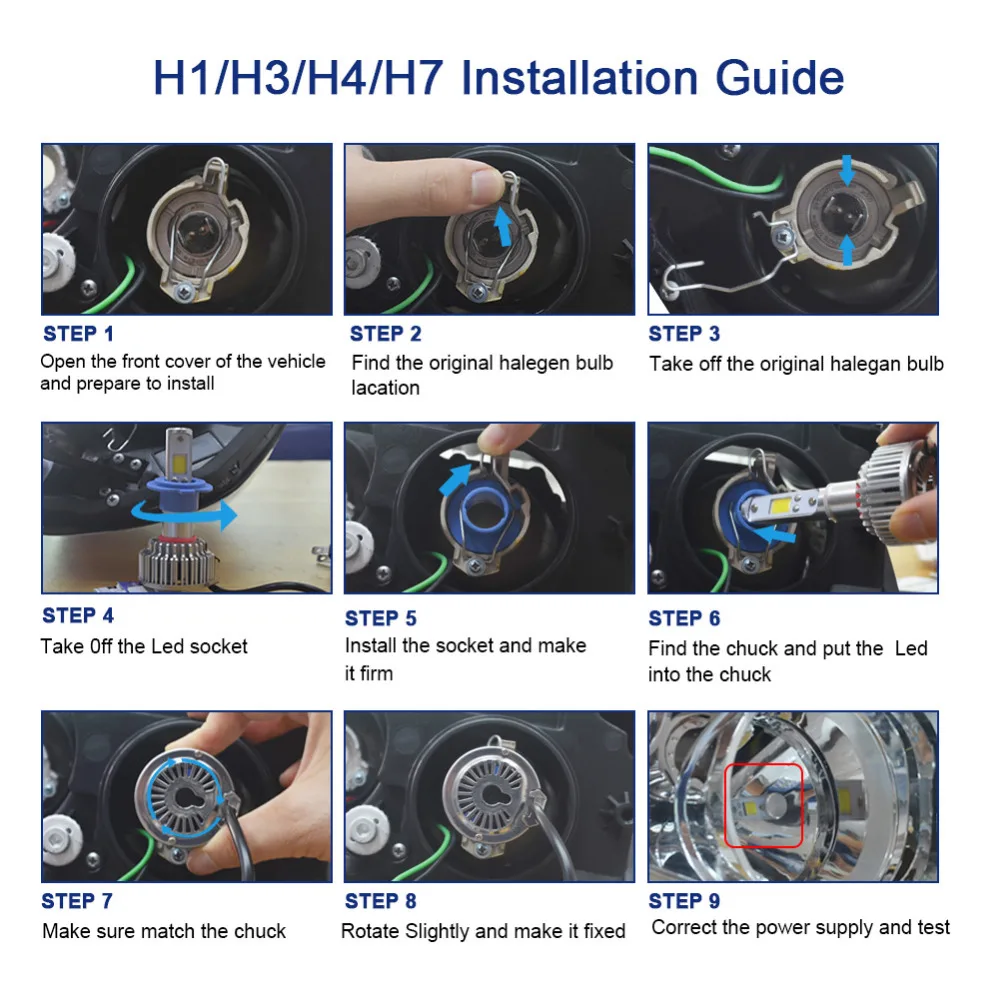 H1/H3/H4/H7 Installation Guide

STEP 1
Open the front cover of the vehicle and prepare to install

STEP 2
Find the original halegen bulb lacation

STEP 3
Take off the original halegan bulb

STEP 4
Take 0ff the Led socket

STEP 5
Install the socket and make it firm

STEP 6
Find the chuck and put the Led into the chuck

STEP 7
Make sure match the chuck

STEP 8
Rotate Slightly and make it fixed

STEP 9
Correct the power supply and test