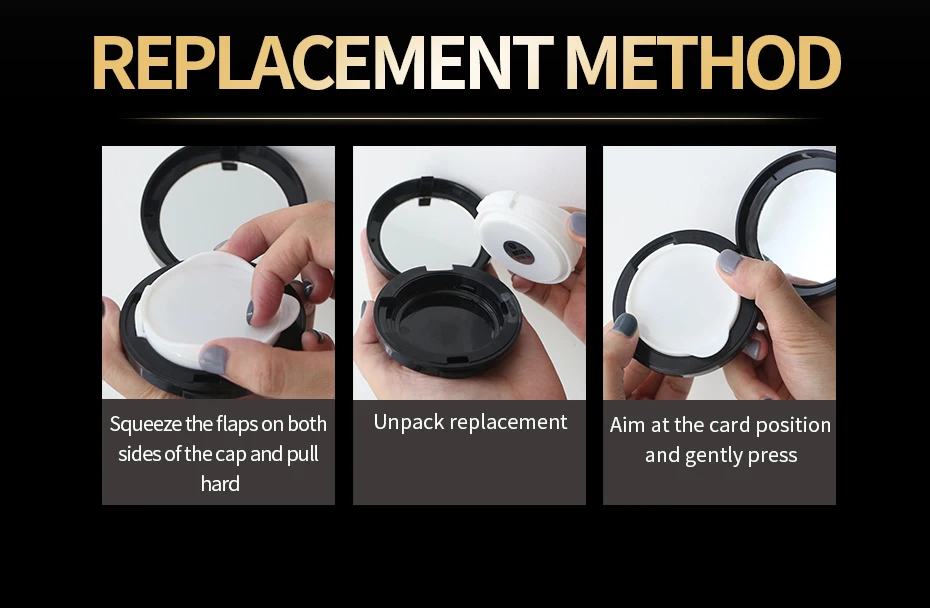 REPLACEMENT METHOD

Squeeze the flaps on both sides of the cap and pull hard

Unpack replacement

Aim at the card position and gently press