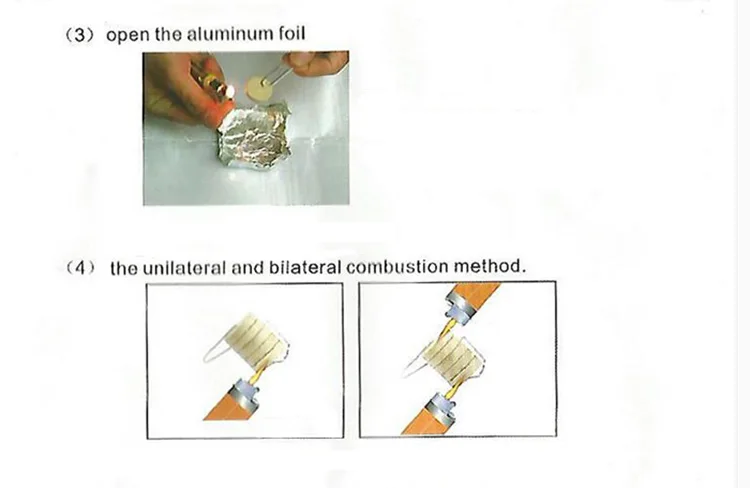 (3) open the aluminum foil

(4) the unilateral and bilateral combustion method.