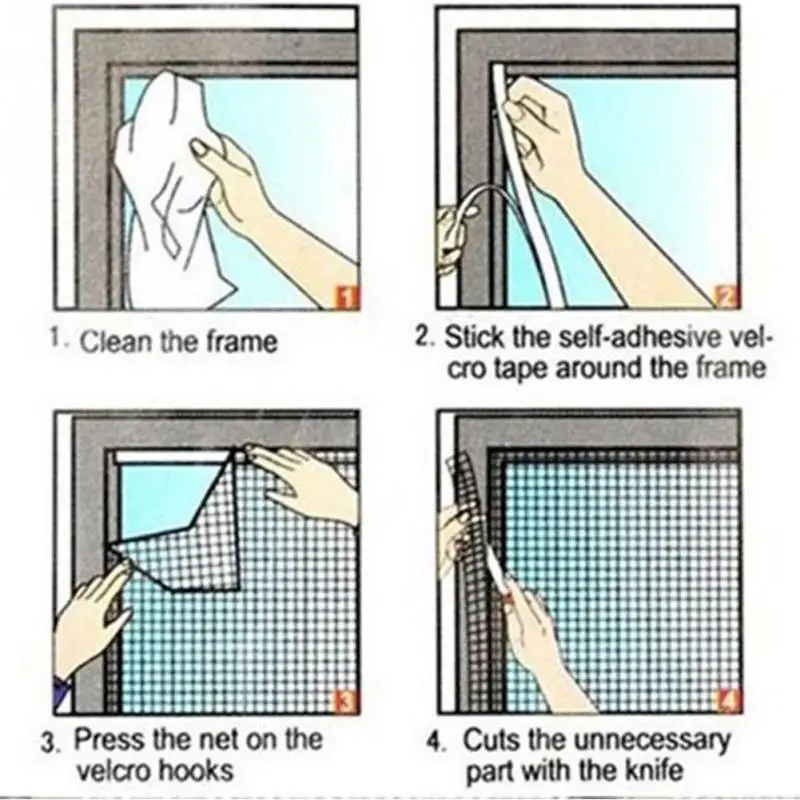 1

1. Clean the frame

2

2. Stick the self-adhesive velcro tape around the frame

3

3. Press the net on the velcro hooks

4

4. Cuts the unnecessary part with the knife