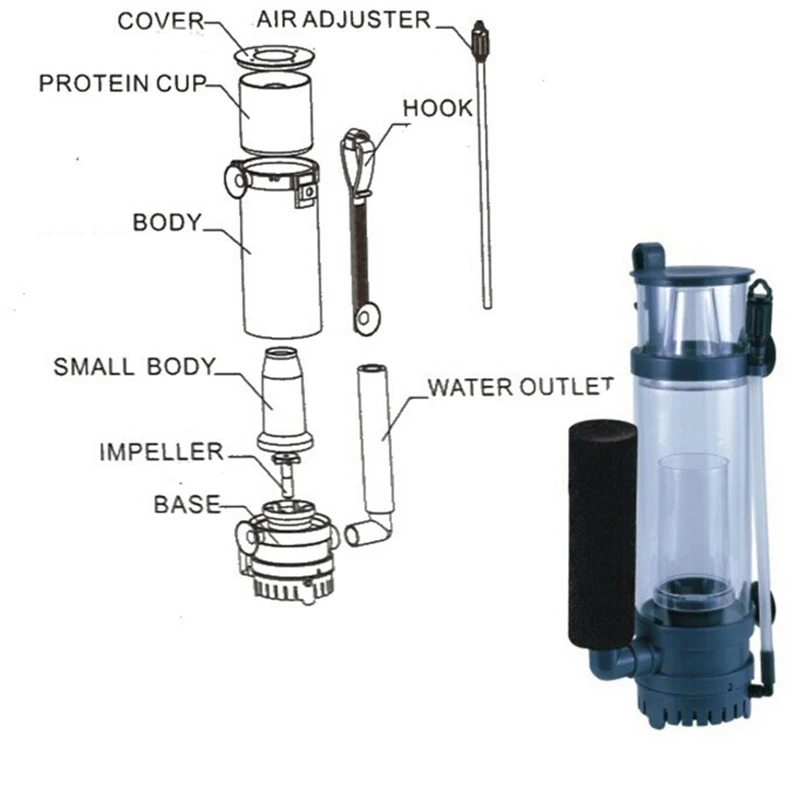 COVER
AIR ADJUSTER
PROTEIN CUP
HOOK
BODY
SMALL BODY
WATER OUTLET
IMPELLER
BASE