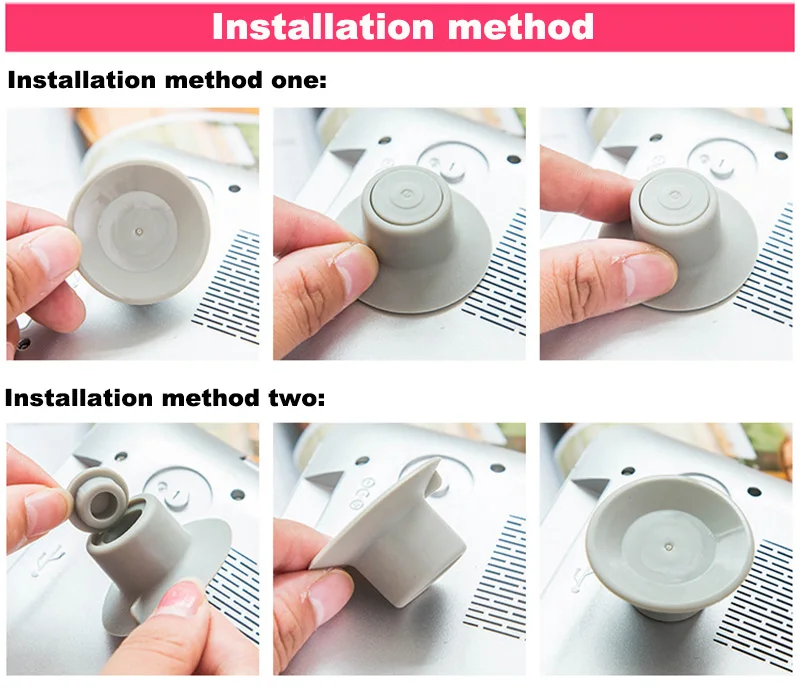 Installation method

Installation method one:

Installation method two: