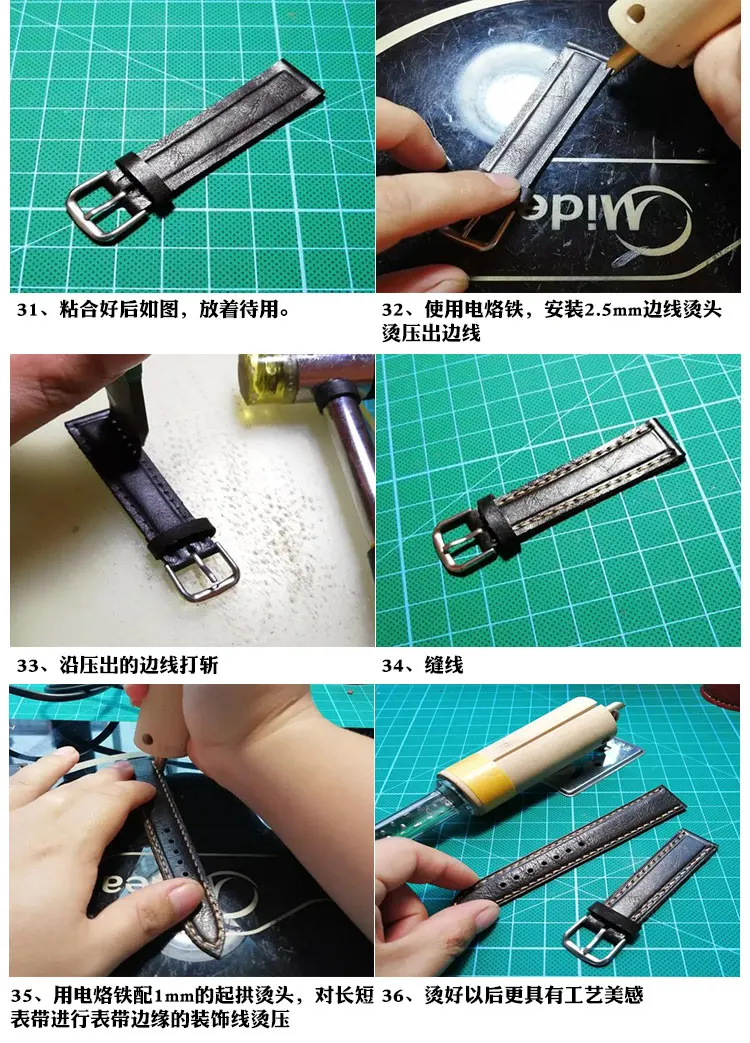 31、粘合好后如图，放着待用。

32、使用电烙铁，安装2.5mm边线烫头烫压出边线

33、沿压出的边线打斩

34、缝线

35、用电烙铁配1mm的起拱烫头，对长短表带进行表带边缘的装饰线烫压

36、烫好以后更具有工艺美感