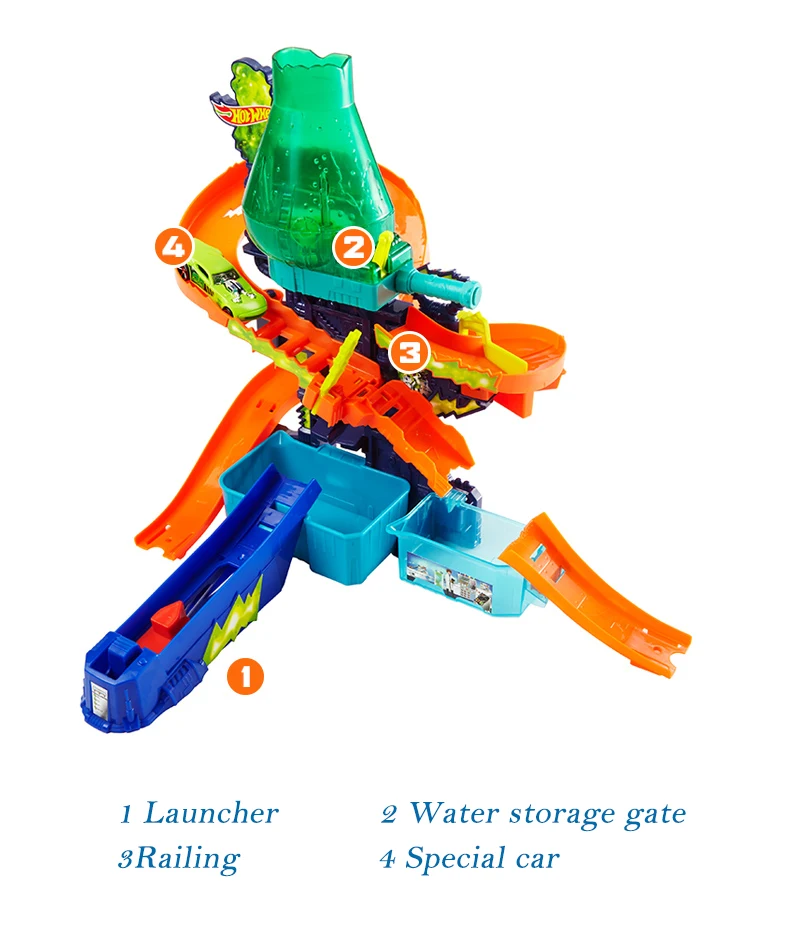 HOT WHEELS

4

2

3

1

1 Launcher 2 Water storage gate
3Railing 4 Special car