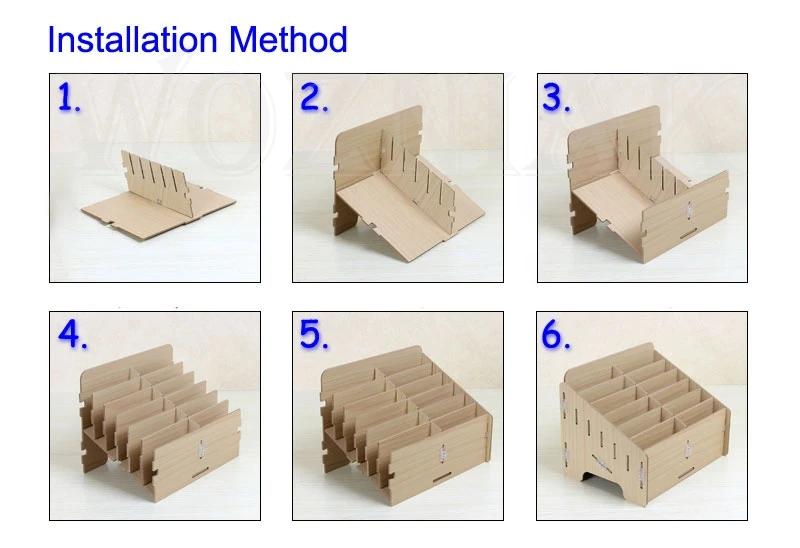 Installation Method

1.

2.

3.

4.

5.

6.