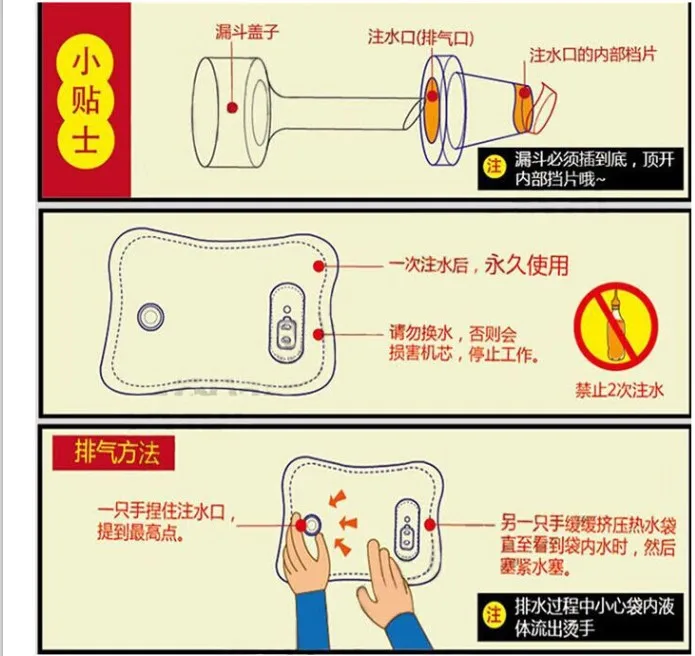 小贴士

漏斗盖子

注水口(排气口)

注水口的内部档片

注 漏斗必须插到底，顶开内部挡片哦~

一次注水后，永久使用

请勿换水，否则会损害机芯，停止工作。

禁止2次注水

排气方法

一只手捏住注水口，提到最高点。

另一只手缓缓挤压热水袋直至看到袋内水时，然后塞紧水塞。

注 排水过程中小心袋内液体流出烫手