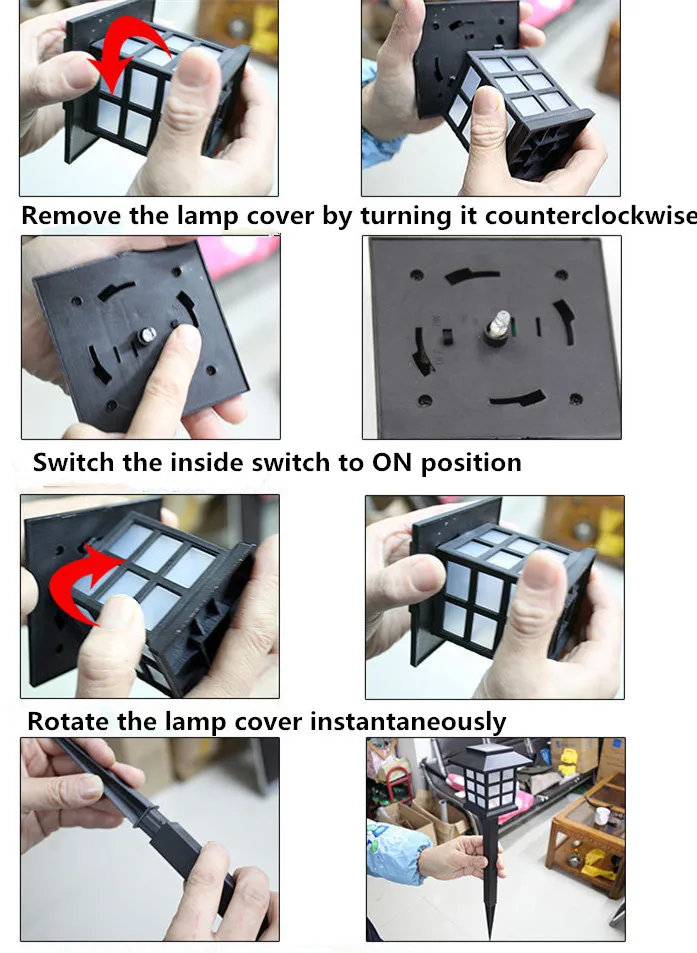 Remove the lamp cover by turning it counterclockwise

Switch the inside switch to ON position

Rotate the lamp cover instantaneously