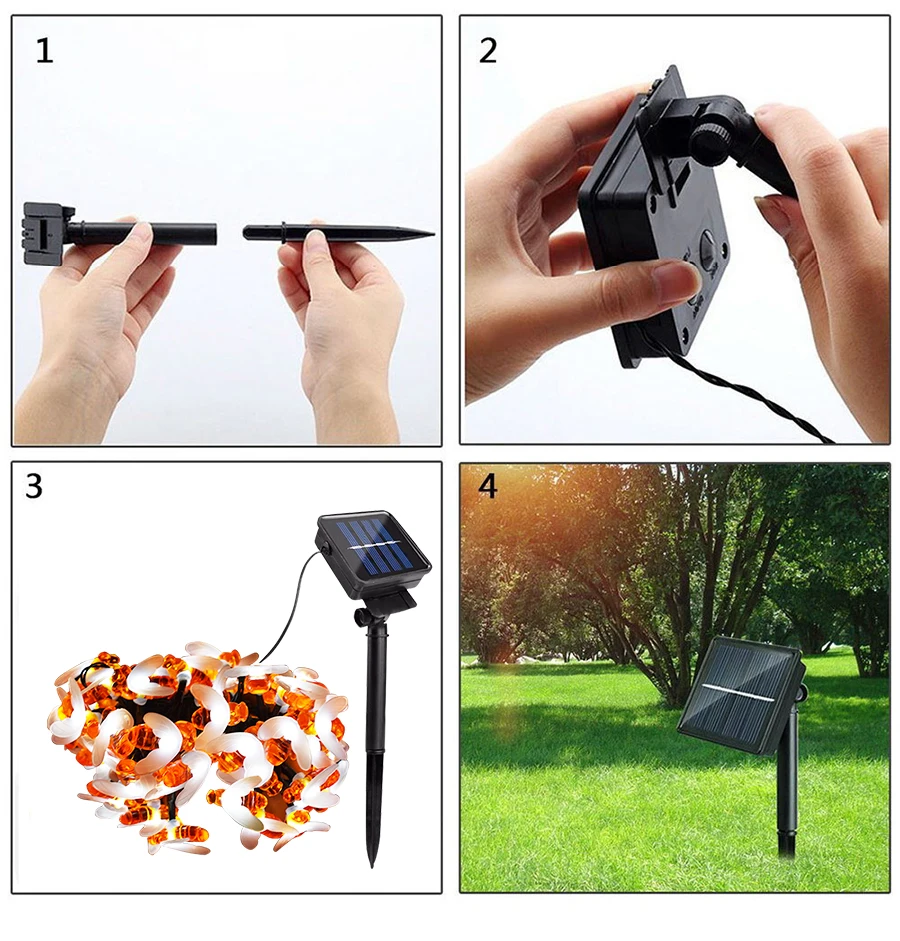 1

2

3

4