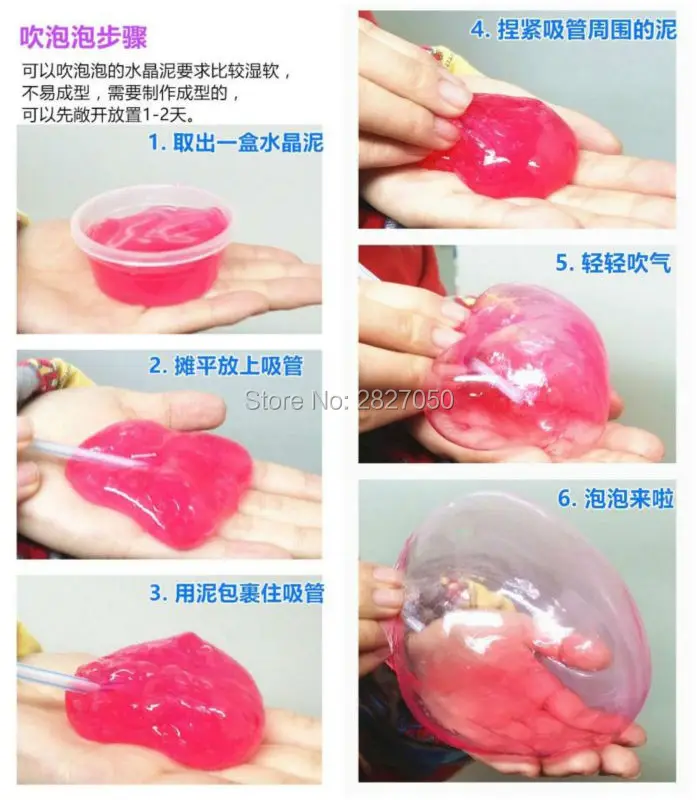 吹泡泡步骤

可以吹泡泡的水晶泥要求比较湿软，不易成型，需要制作成型的，可以先敞开放置1-2天。

1. 取出一盒水晶泥

2. 摊平放上吸管

3. 用泥包裹住吸管

4. 捏紧吸管周围的泥

5. 轻轻吹气

6. 泡泡来啦

Store No: 2827050