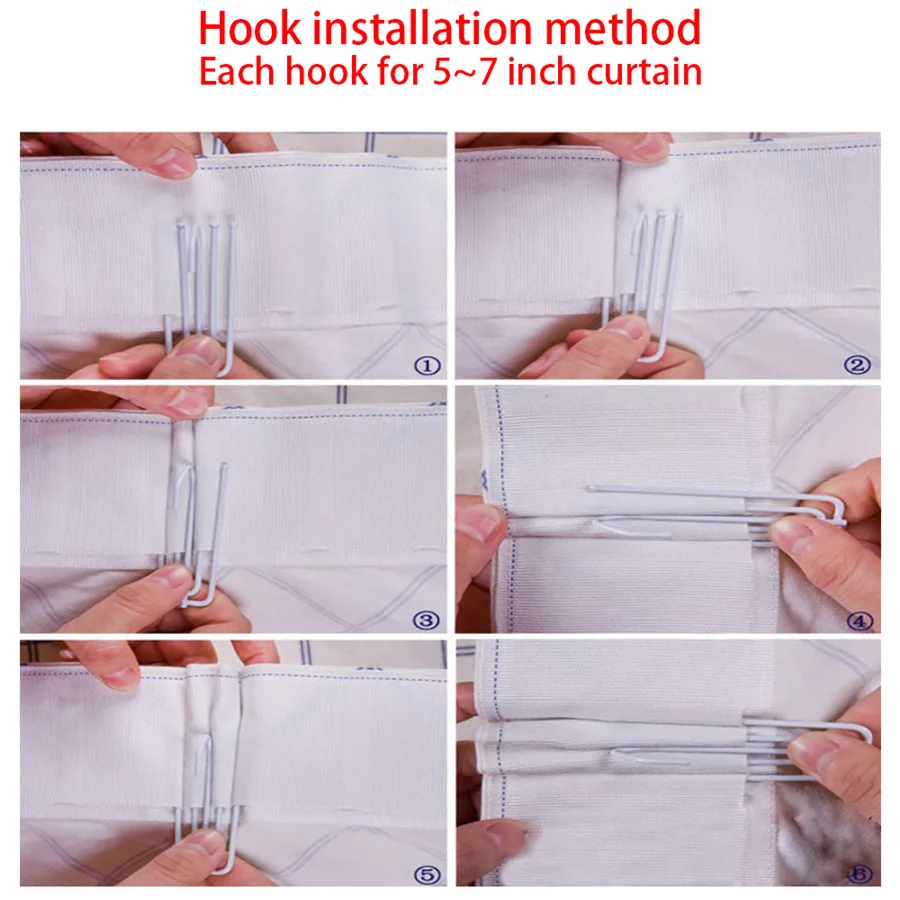 Hook installation method
Each hook for 5~7 inch curtain

①

②

③

④

⑤

⑥