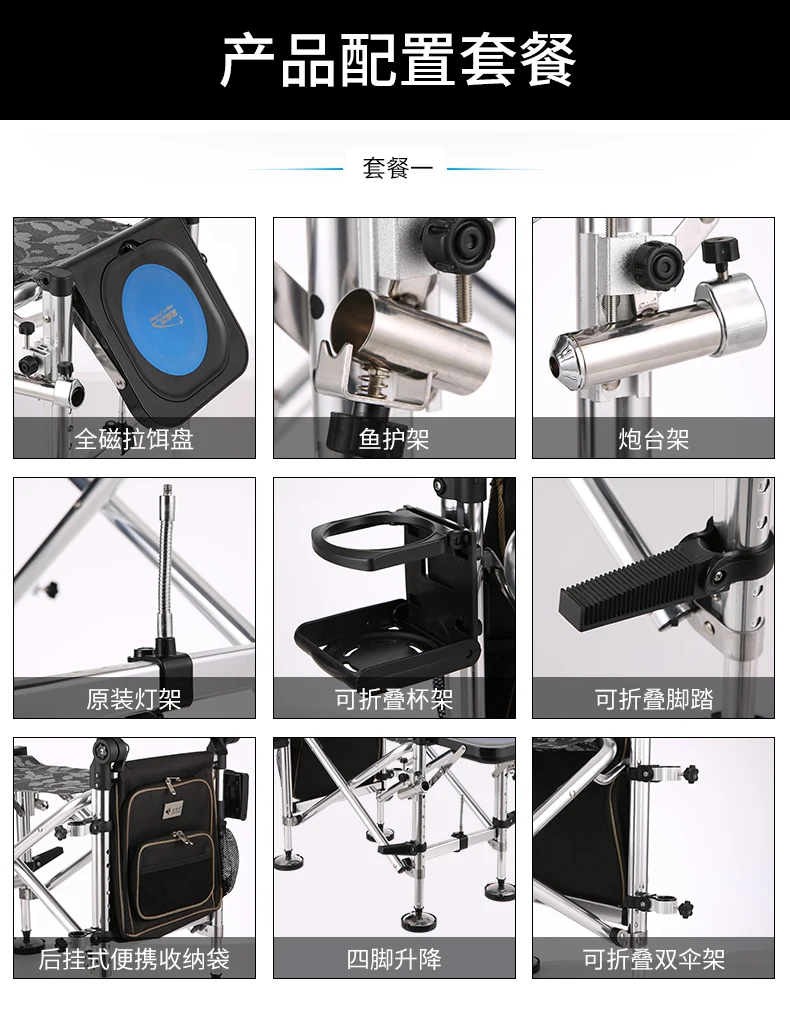 产品配置套餐

套餐一

全磁拉饵盘

鱼护架

炮台架

原装灯架

可折叠杯架

可折叠脚踏

后挂式便携收纳袋

四脚升降

可折叠双伞架