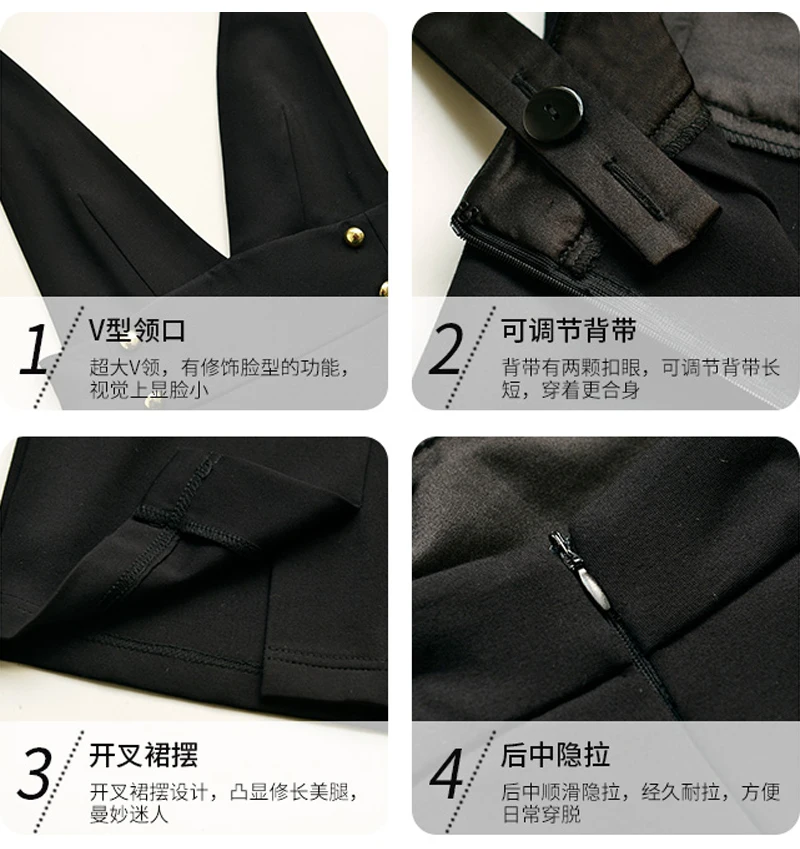 1
V型领口
超大V领，有修饰脸型的功能，视觉上显脸小

2
可调节背带
背带有两颗扣眼，可调节背带长短，穿着更合身

3
开叉裙摆
开叉裙摆设计，凸显修长美腿，曼妙迷人

4
后中隐拉
后中顺滑隐拉，经久耐拉，方便日常穿脱